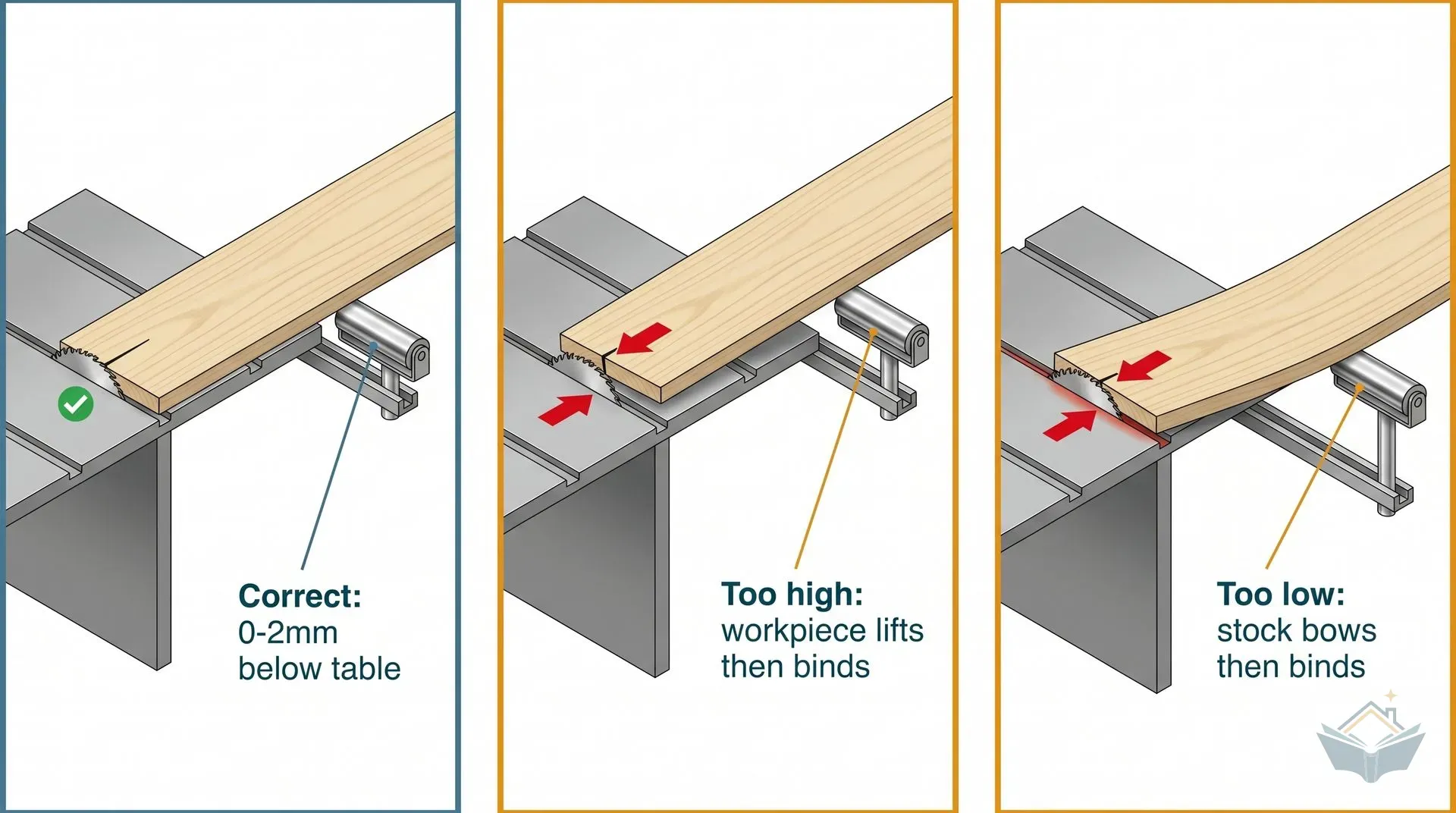 Correct:
0-2mm
below table

Too high:
workpiece lifts
then binds

Too low:
stock bows
then binds