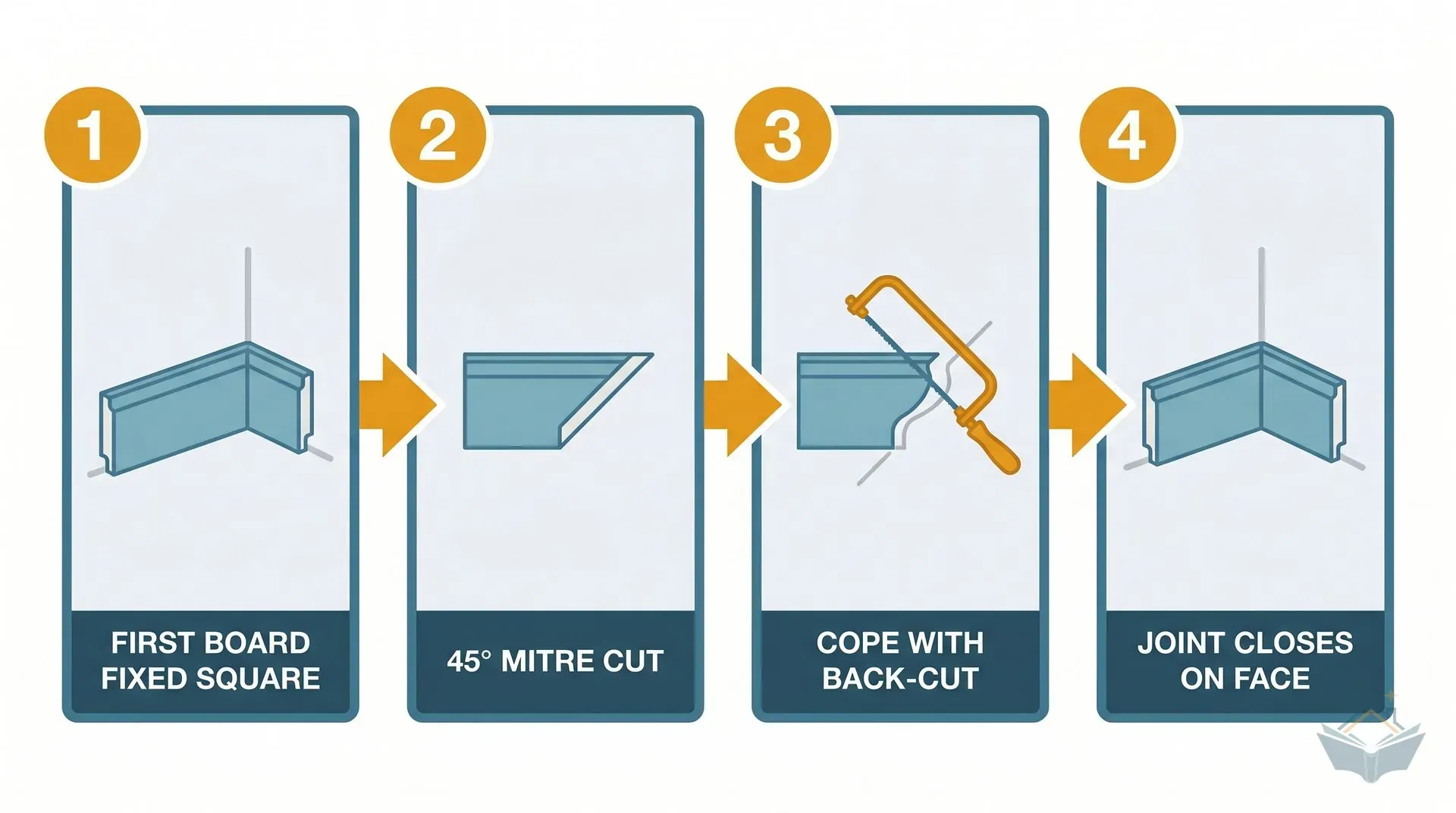 1
FIRST BOARD FIXED SQUARE

2
45° MITRE CUT

3
COPE WITH BACK-CUT

4
JOINT CLOSES ON FACE