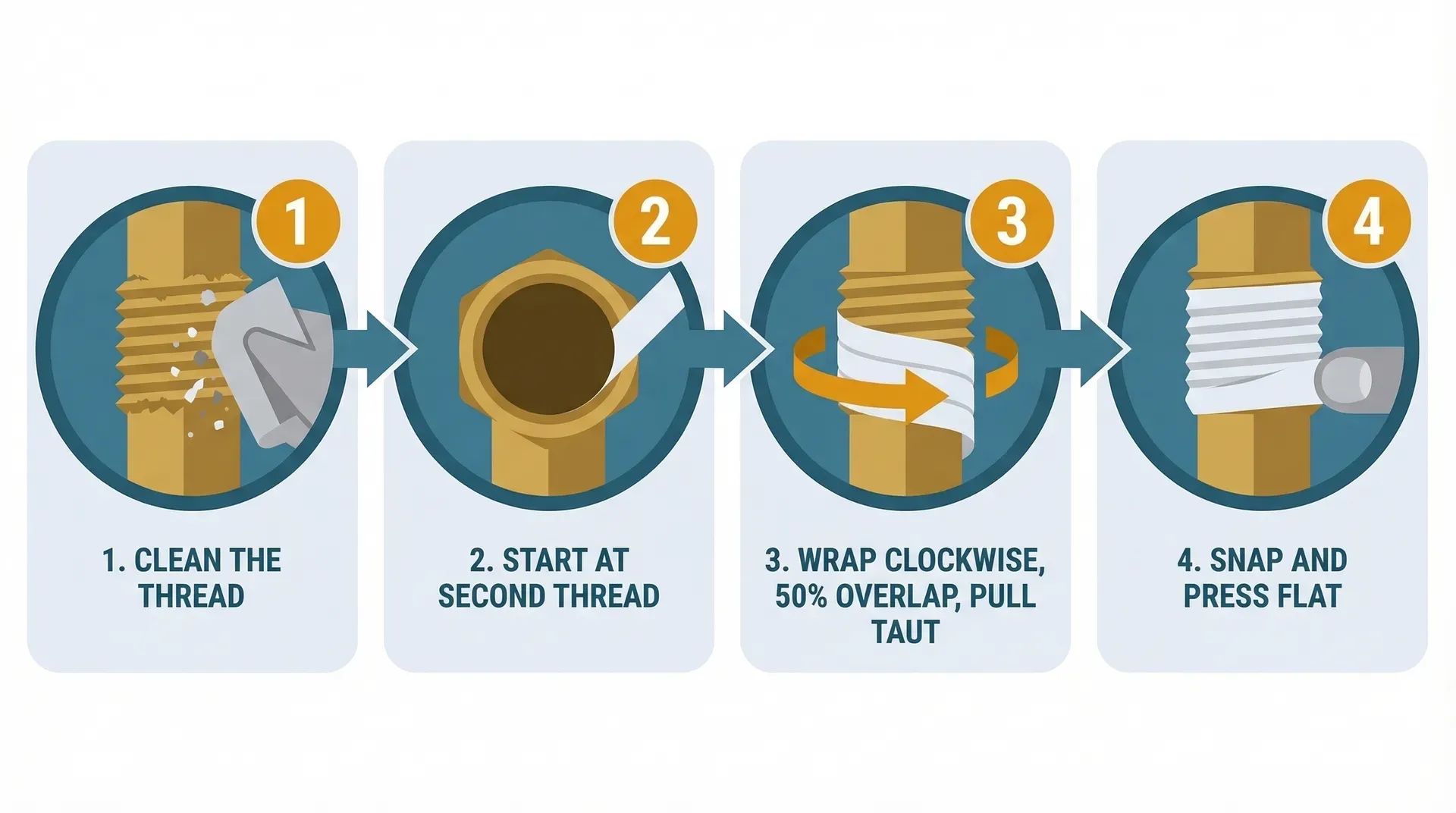 1

1. CLEAN THE THREAD

2

2. START AT SECOND THREAD

3

3. WRAP CLOCKWISE, 50% OVERLAP, PULL TAUT

4

4. SNAP AND PRESS FLAT