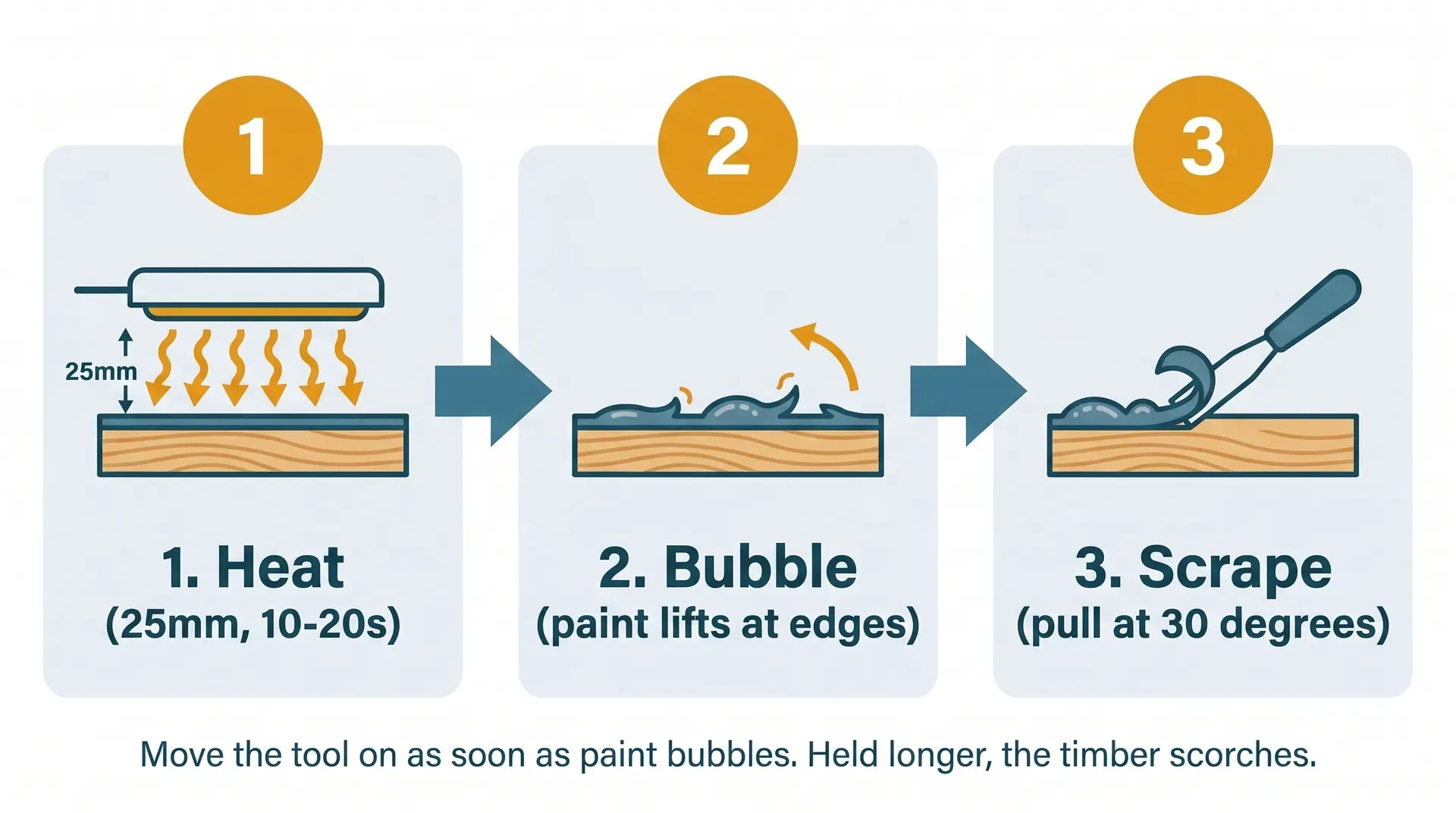 1

25mm

1. Heat
(25mm, 10-20s)

2

2. Bubble
(paint lifts at edges)

3

3. Scrape
(pull at 30 degrees)

Move the tool on as soon as paint bubbles. Held longer, the timber scorches.