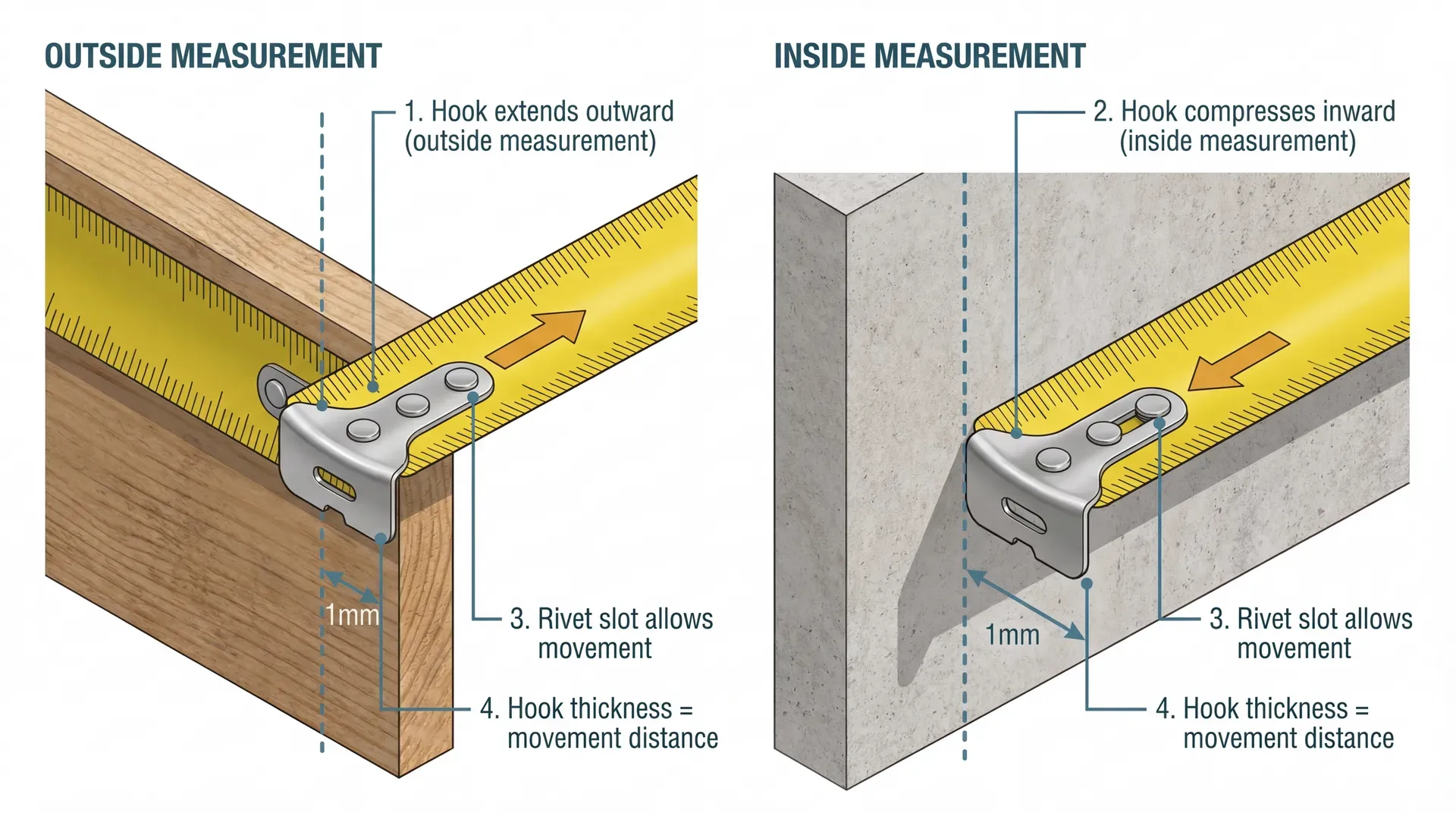 OUTSIDE MEASUREMENT

1. Hook extends outward (outside measurement)

1mm

3. Rivet slot allows movement

4. Hook thickness = movement distance

INSIDE MEASUREMENT

2. Hook compresses inward (inside measurement)

1mm

3. Rivet slot allows movement

4. Hook thickness = movement distance