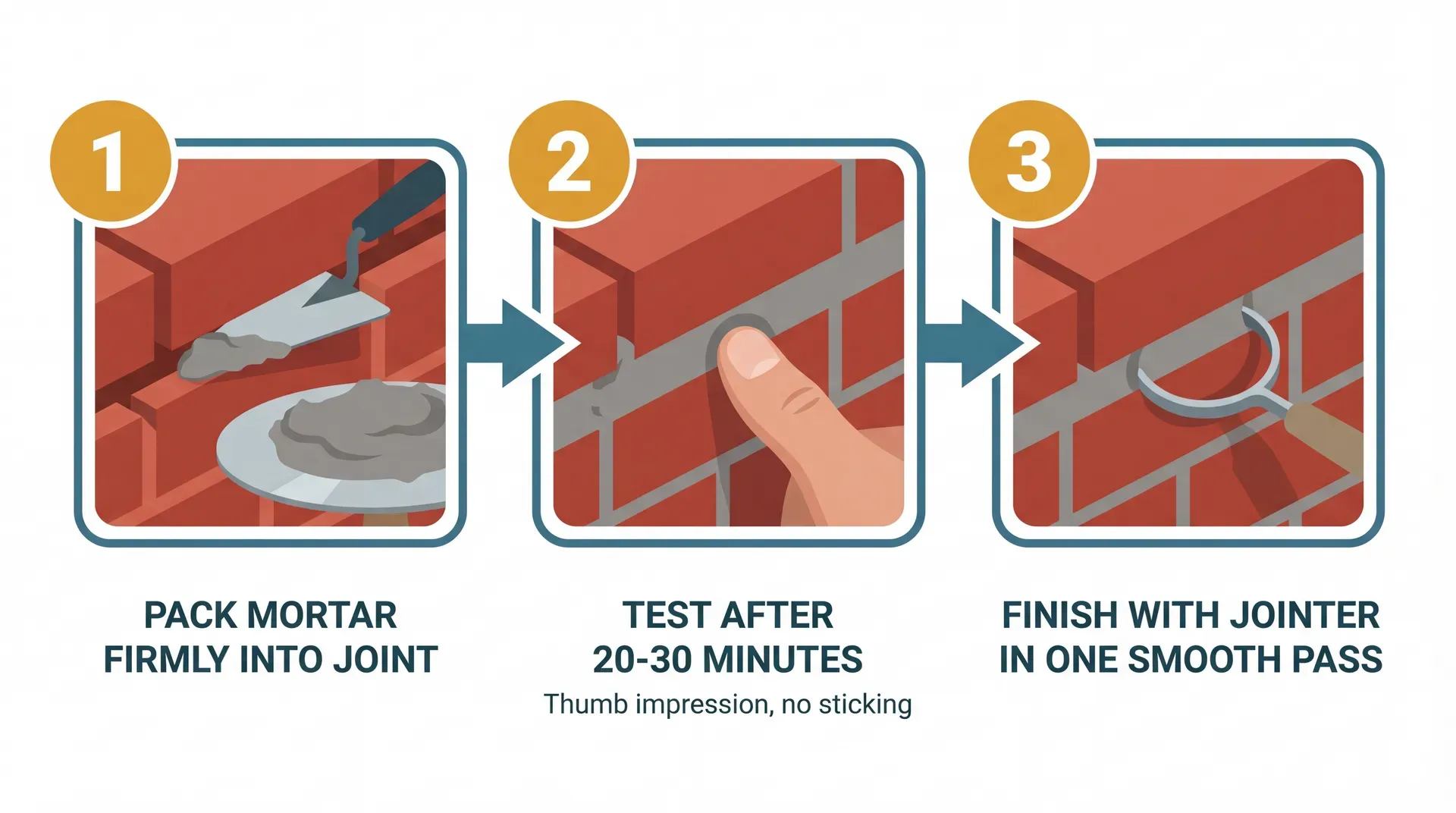 1

PACK MORTAR FIRMLY INTO JOINT

2

TEST AFTER 20-30 MINUTES

Thumb impression, no sticking

3

FINISH WITH JOINTER IN ONE SMOOTH PASS