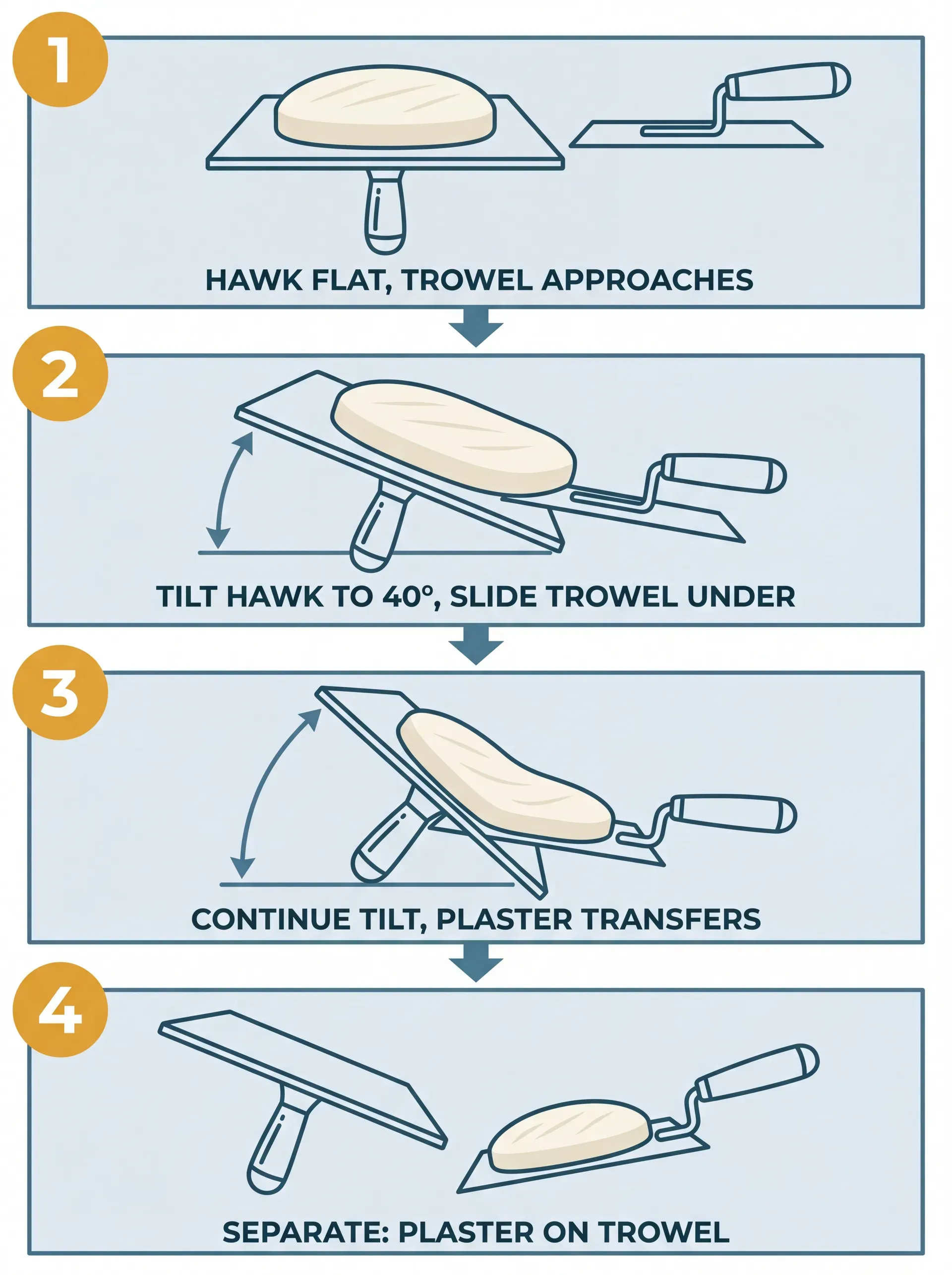 1

HAWK FLAT, TROWEL APPROACHES

2

TILT HAWK TO 40°, SLIDE TROWEL UNDER

3

CONTINUE TILT, PLASTER TRANSFERS

4

SEPARATE: PLASTER ON TROWEL