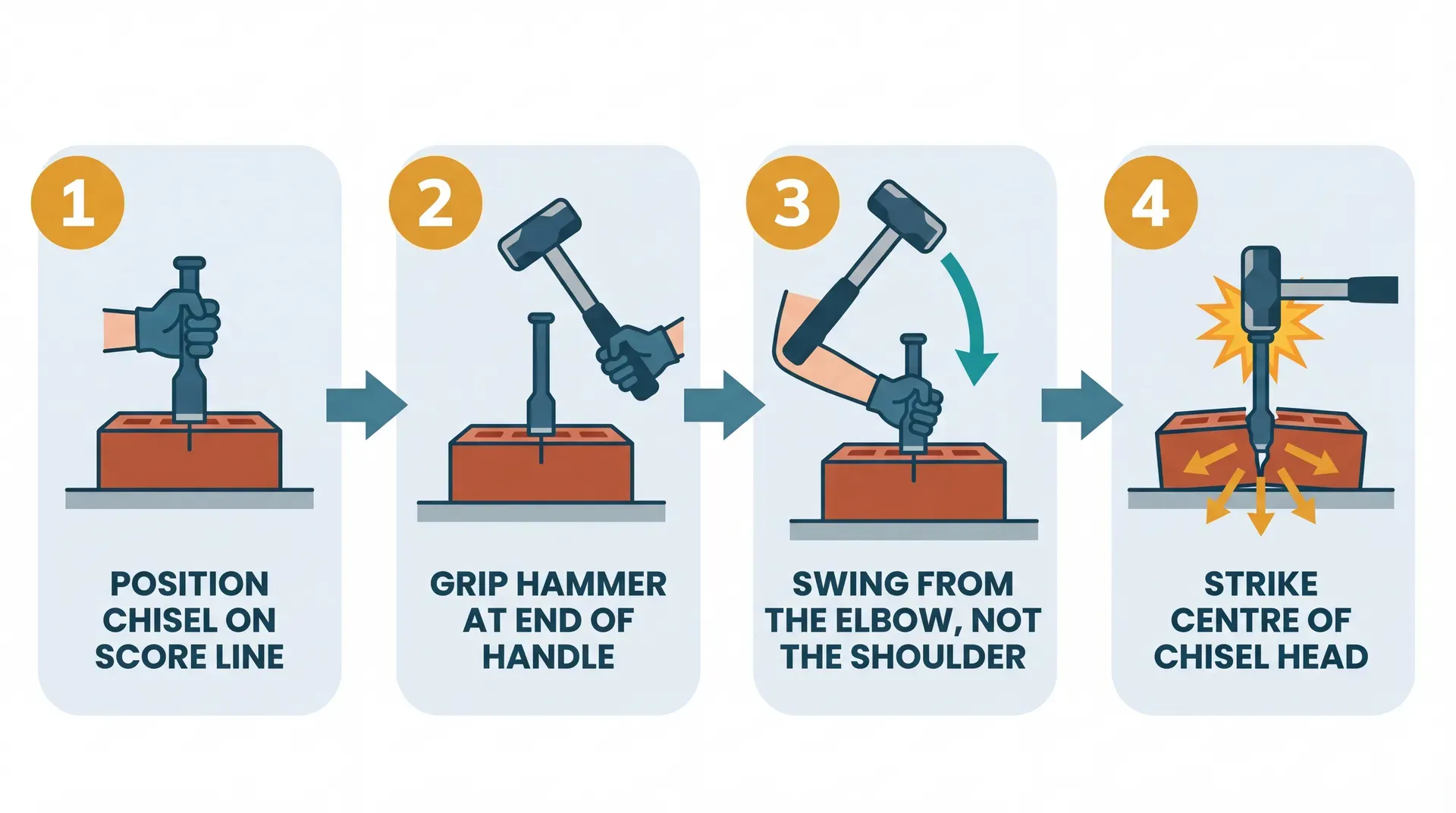 1

POSITION CHISEL ON SCORE LINE

2

GRIP HAMMER AT END OF HANDLE

3

SWING FROM THE ELBOW, NOT THE SHOULDER

4

STRIKE CENTRE OF CHISEL HEAD