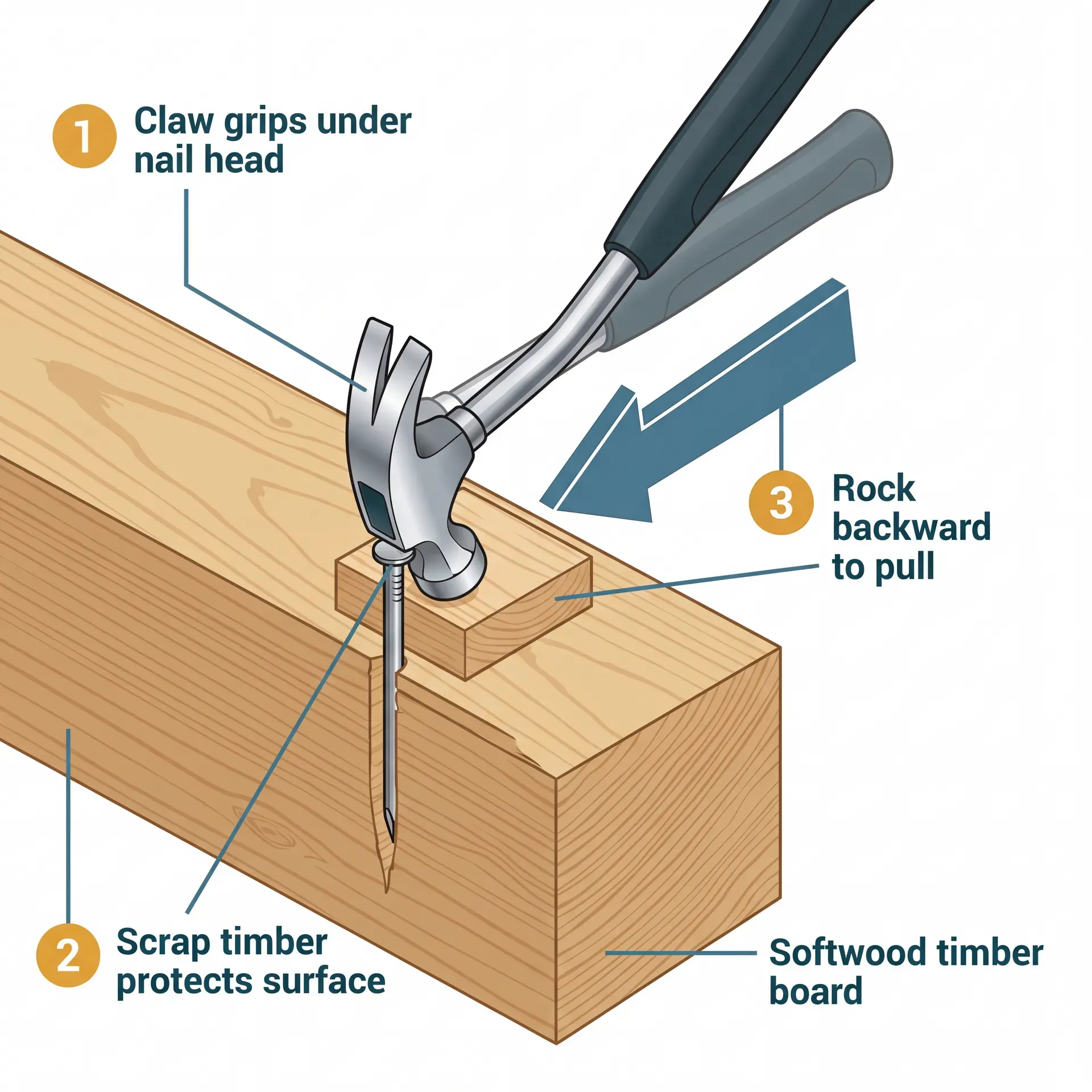 1 Claw grips under nail head

3 Rock backward to pull

2 Scrap timber protects surface

Softwood timber board