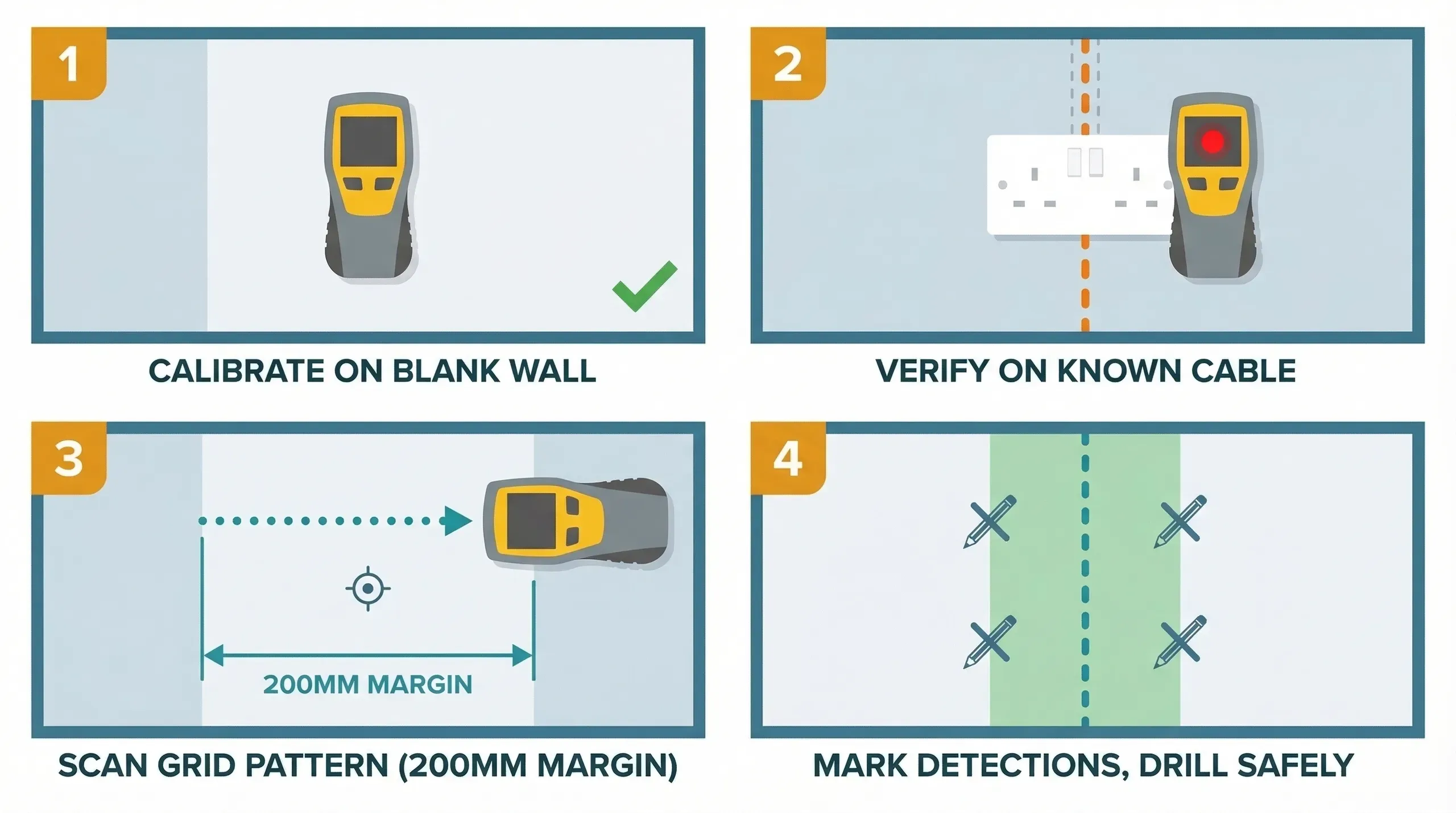 1

CALIBRATE ON BLANK WALL

2

VERIFY ON KNOWN CABLE

3

200MM MARGIN

SCAN GRID PATTERN (200MM MARGIN)

4

MARK DETECTIONS, DRILL SAFELY