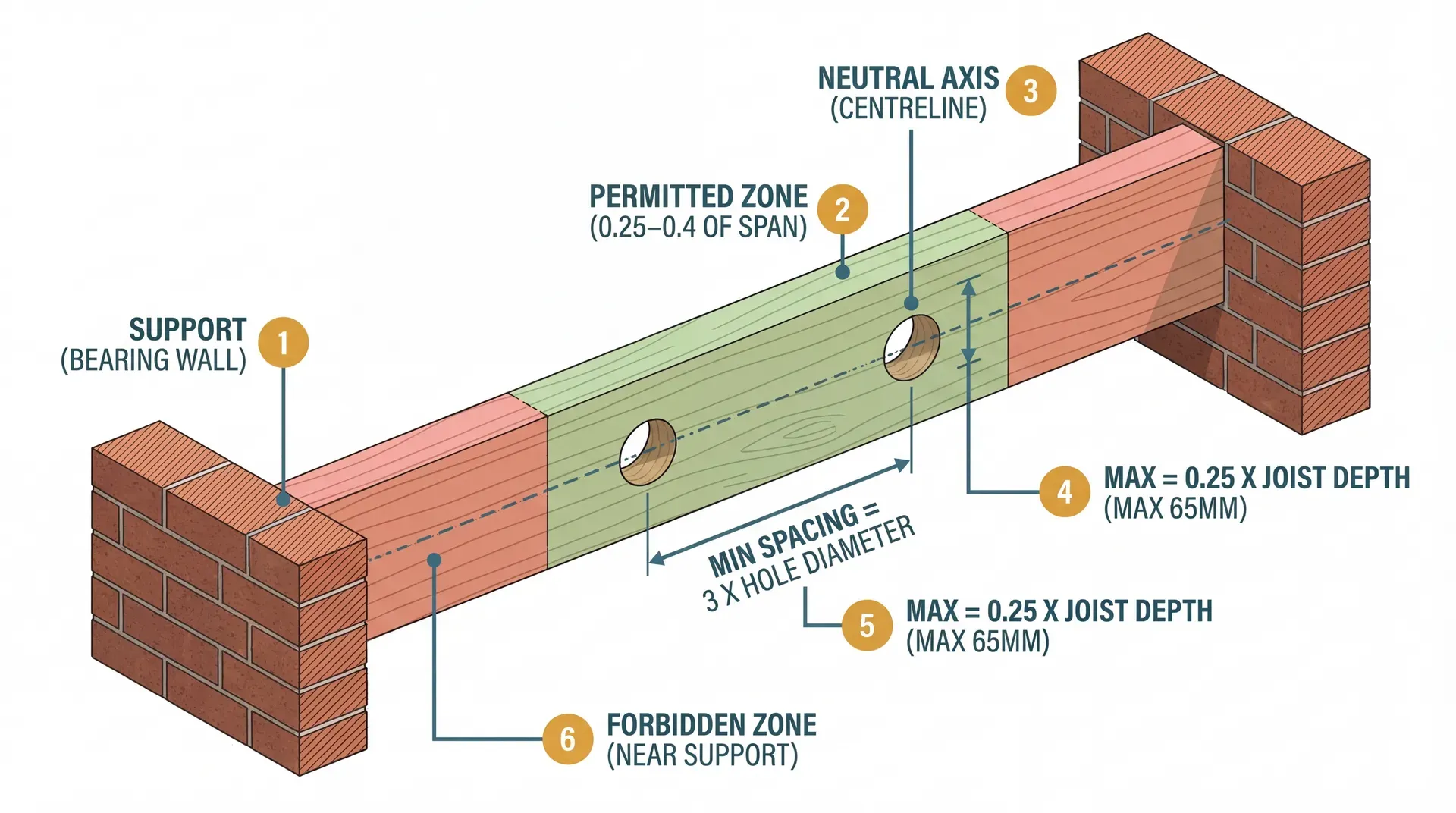 NEUTRAL AXIS (CENTRELINE) 3

PERMITTED ZONE (0.25–0.4 OF SPAN) 2

SUPPORT (BEARING WALL) 1

4 MAX = 0.25 X JOIST DEPTH (MAX 65MM)

MIN SPACING = 3 X HOLE DIAMETER

5 MAX = 0.25 X JOIST DEPTH (MAX 65MM)

6 FORBIDDEN ZONE (NEAR SUPPORT)