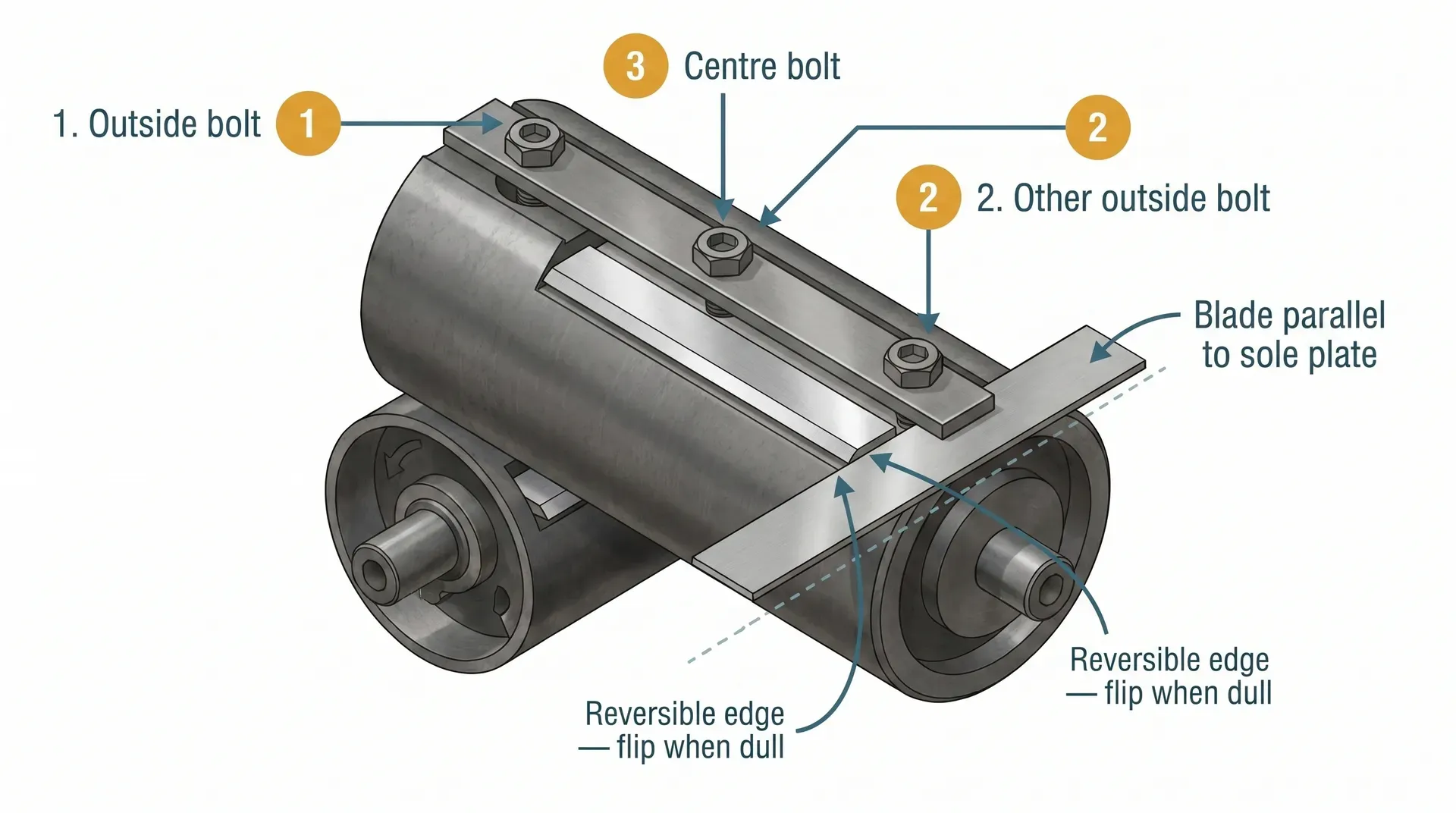 3 Centre bolt

1. Outside bolt 1

2

2 2. Other outside bolt

Blade parallel to sole plate

Reversible edge — flip when dull

Reversible edge — flip when dull