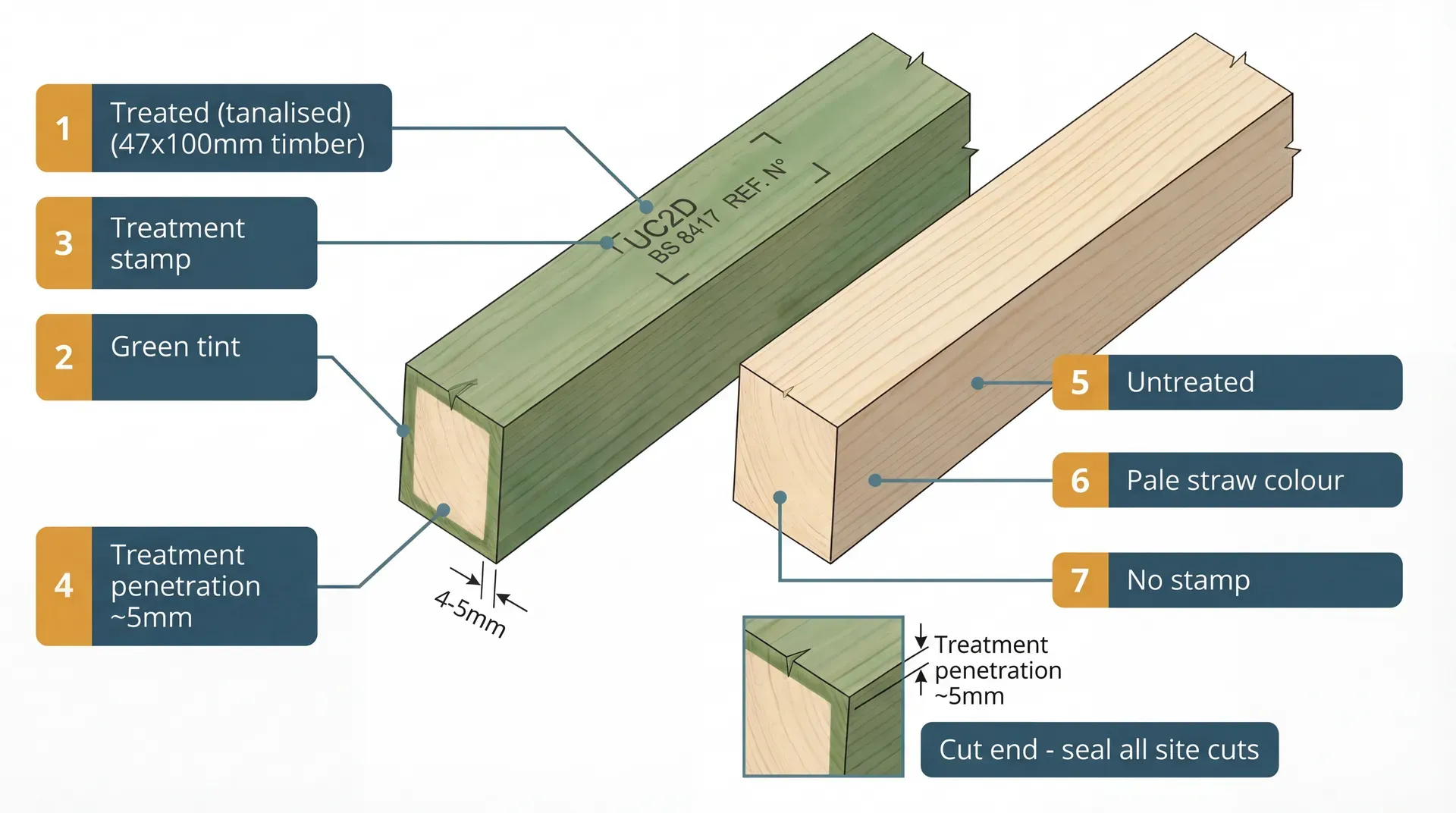 1 Treated (tanalised) (47x100mm timber)

3 Treatment stamp

2 Green tint

4 Treatment penetration ~5mm

UC2D
BS 8417 REF. Nº

4-5mm

5 Untreated

6 Pale straw colour

7 No stamp

Treatment penetration ~5mm

Cut end - seal all site cuts