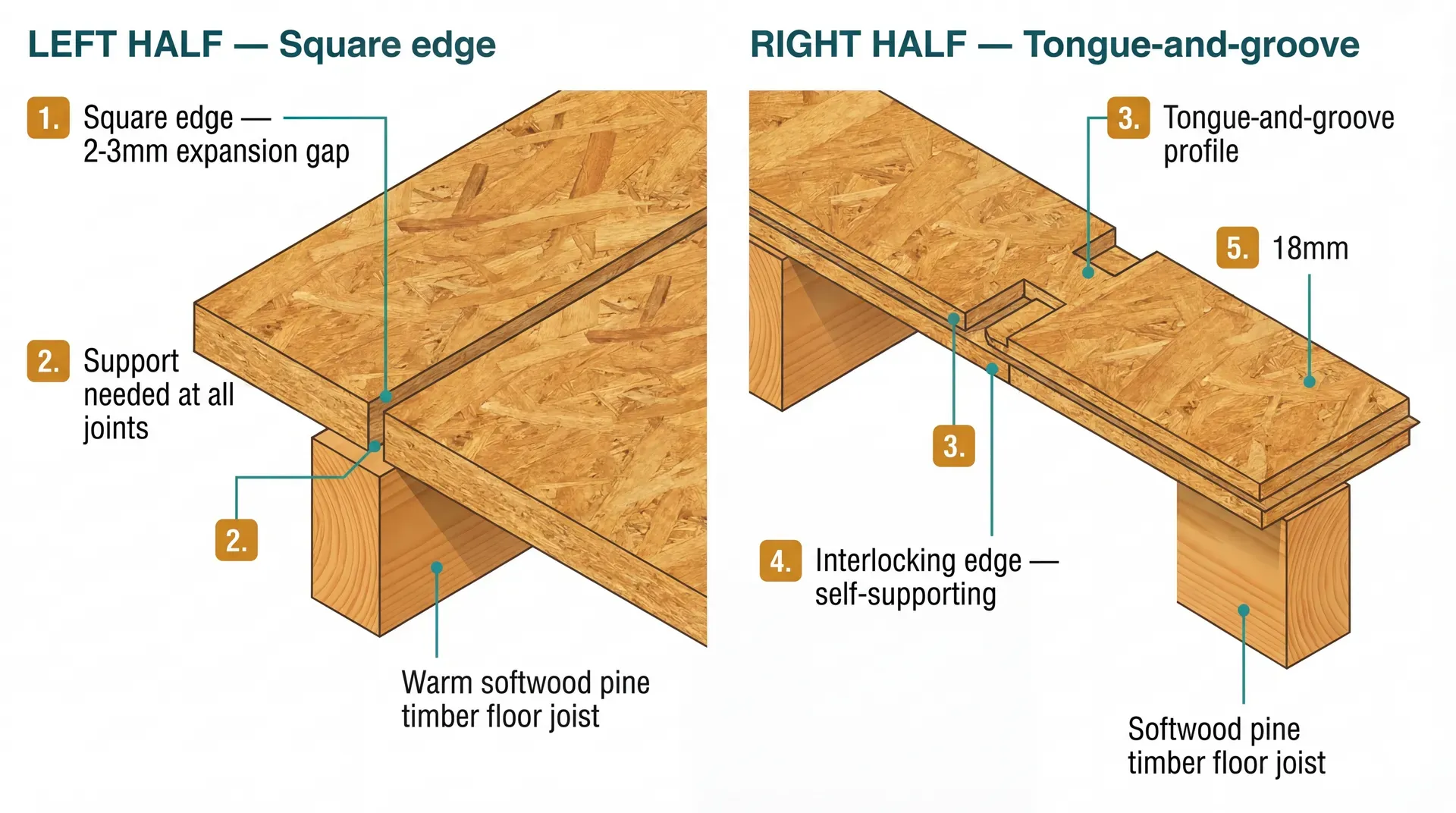 LEFT HALF — Square edge

1. Square edge — 2-3mm expansion gap

2. Support needed at all joints

2.

Warm softwood pine timber floor joist

RIGHT HALF — Tongue-and-groove

3. Tongue-and-groove profile

5. 18mm

3.

4. Interlocking edge — self-supporting

Softwood pine timber floor joist