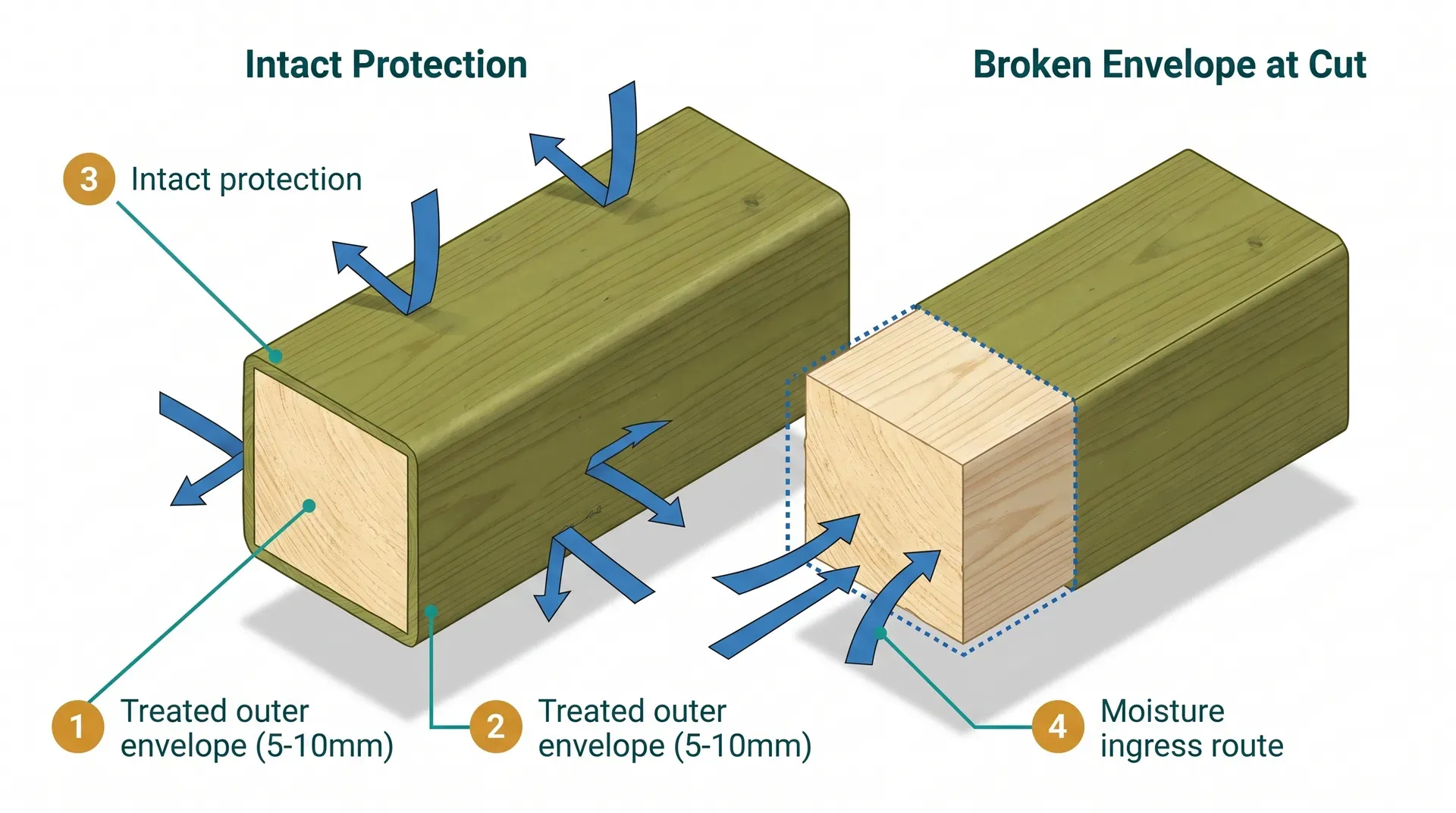 Intact Protection

Broken Envelope at Cut

3 Intact protection

1 Treated outer envelope (5-10mm)

2 Treated outer envelope (5-10mm)

4 Moisture ingress route