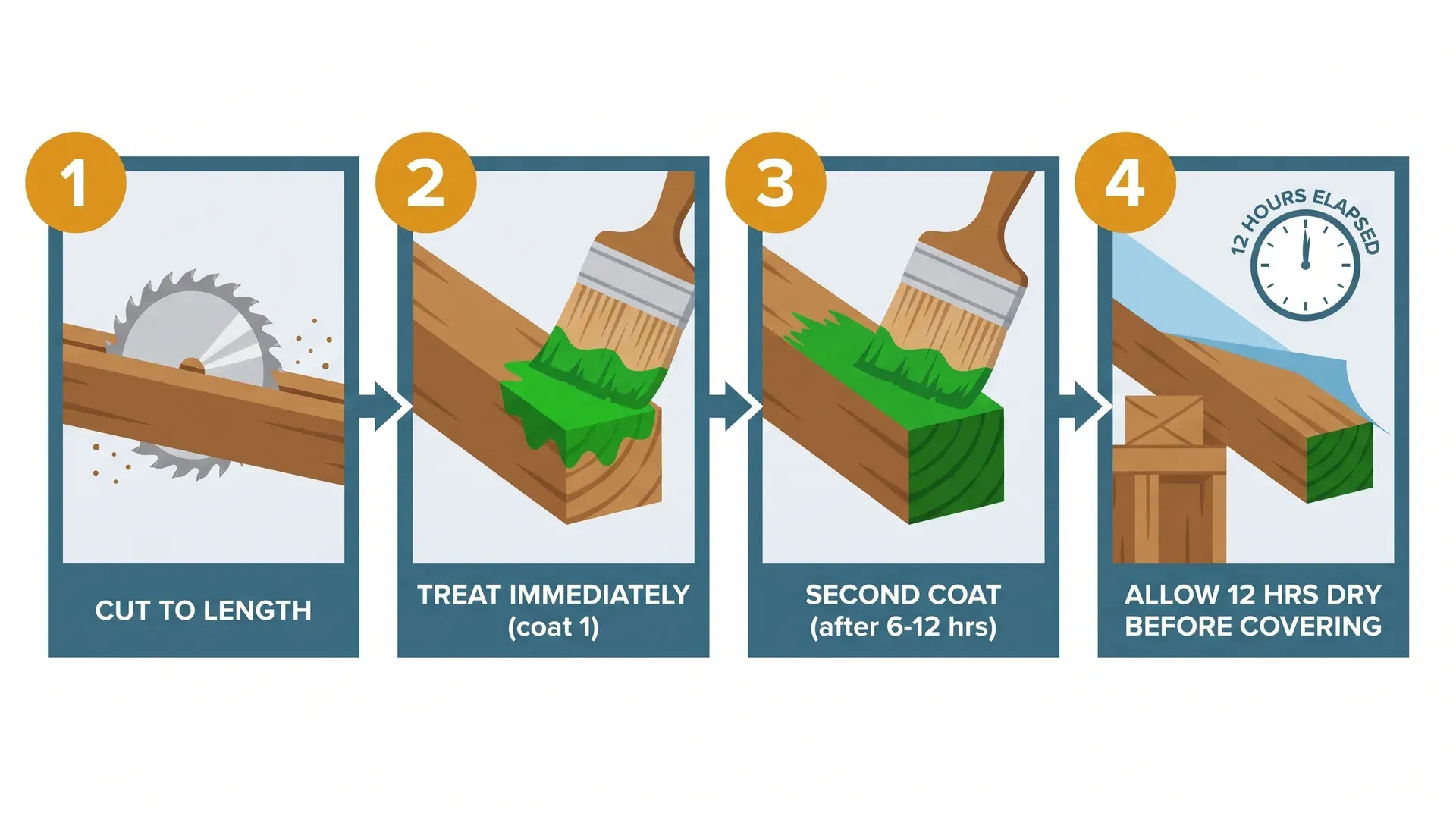 1

CUT TO LENGTH

2

TREAT IMMEDIATELY (coat 1)

3

SECOND COAT (after 6-12 hrs)

4

12 HOURS ELAPSED

ALLOW 12 HRS DRY BEFORE COVERING