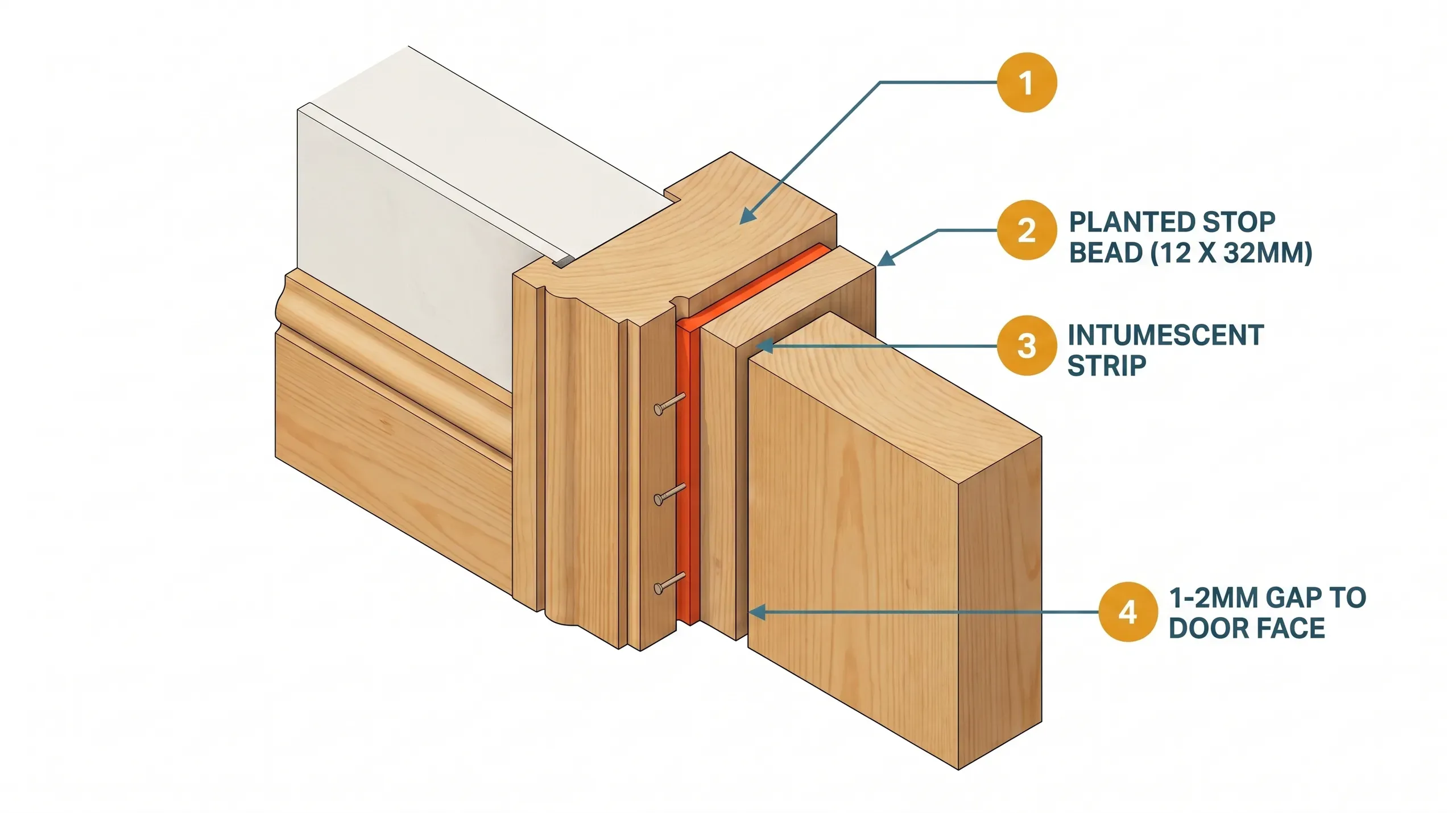 1

2 PLANTED STOP BEAD (12 X 32MM)

3 INTUMESCENT STRIP

4 1-2MM GAP TO DOOR FACE