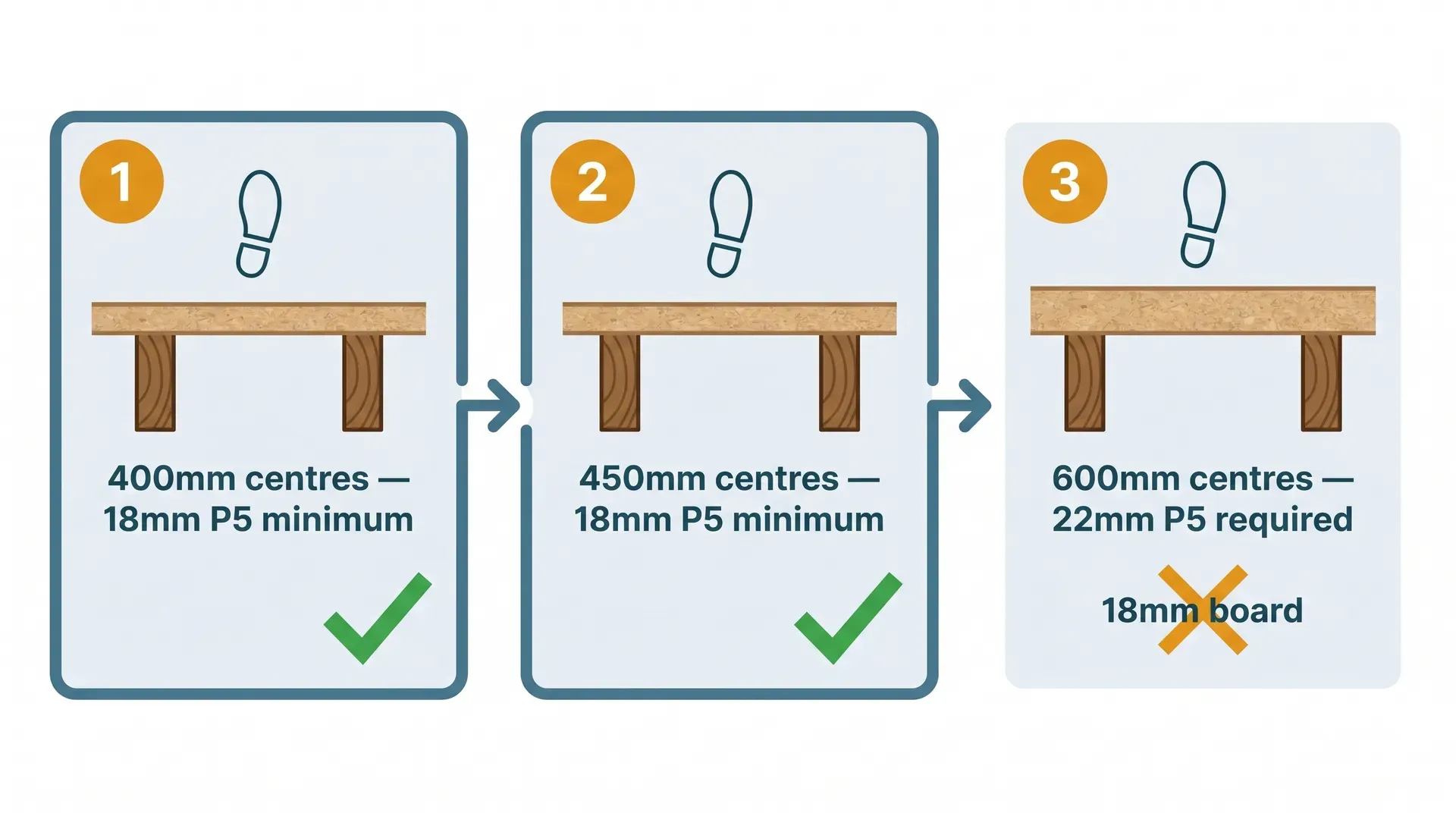 1

400mm centres —
18mm P5 minimum

2

450mm centres —
18mm P5 minimum

3

600mm centres —
22mm P5 required

18mm board