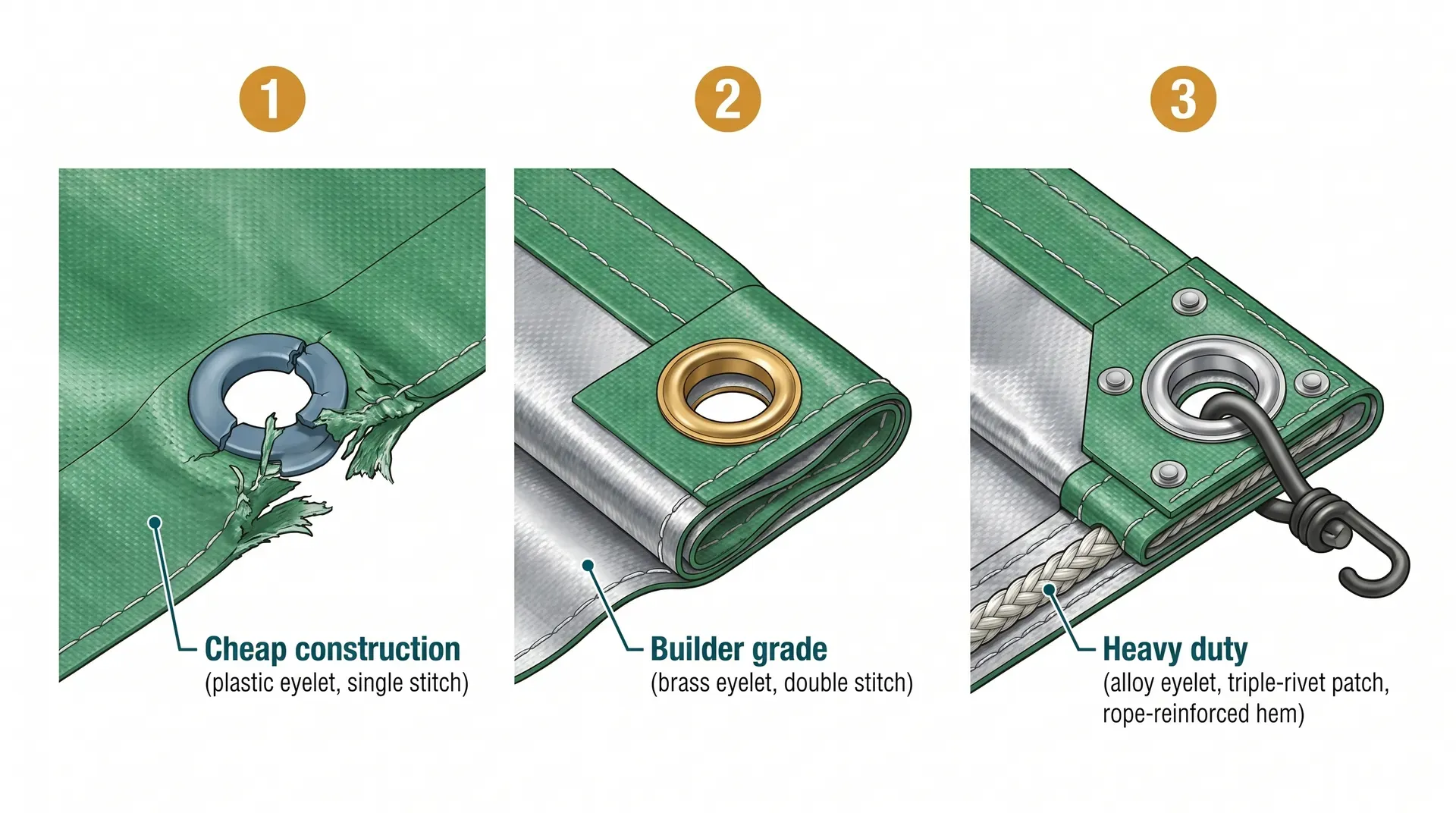 1

Cheap construction
(plastic eyelet, single stitch)

2

Builder grade
(brass eyelet, double stitch)

3

Heavy duty
(alloy eyelet, triple-rivet patch, rope-reinforced hem)