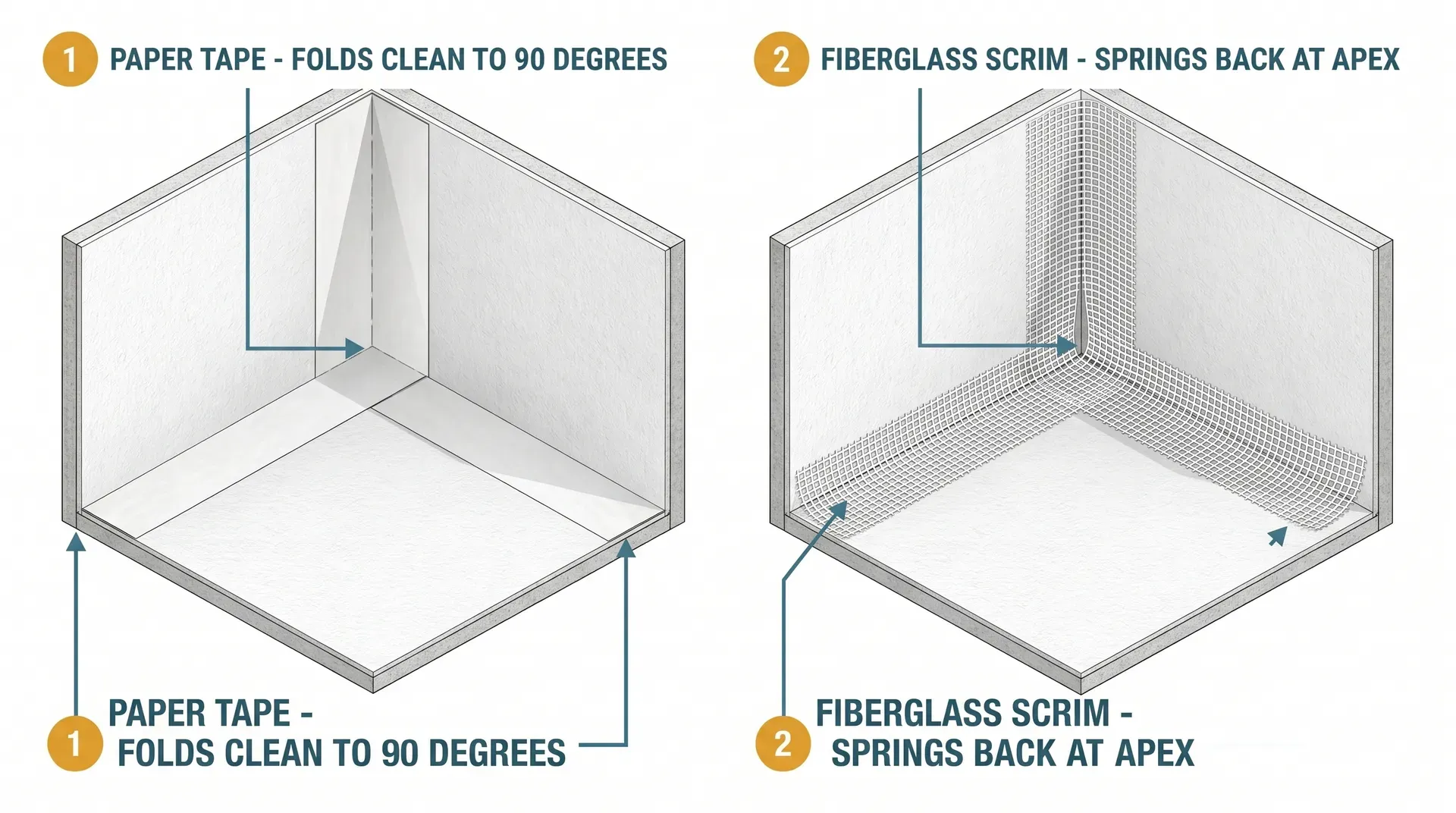 1 PAPER TAPE - FOLDS CLEAN TO 90 DEGREES

2 FIBERGLASS SCRIM - SPRINGS BACK AT APEX

1 PAPER TAPE - FOLDS CLEAN TO 90 DEGREES

2 FIBERGLASS SCRIM - SPRINGS BACK AT APEX