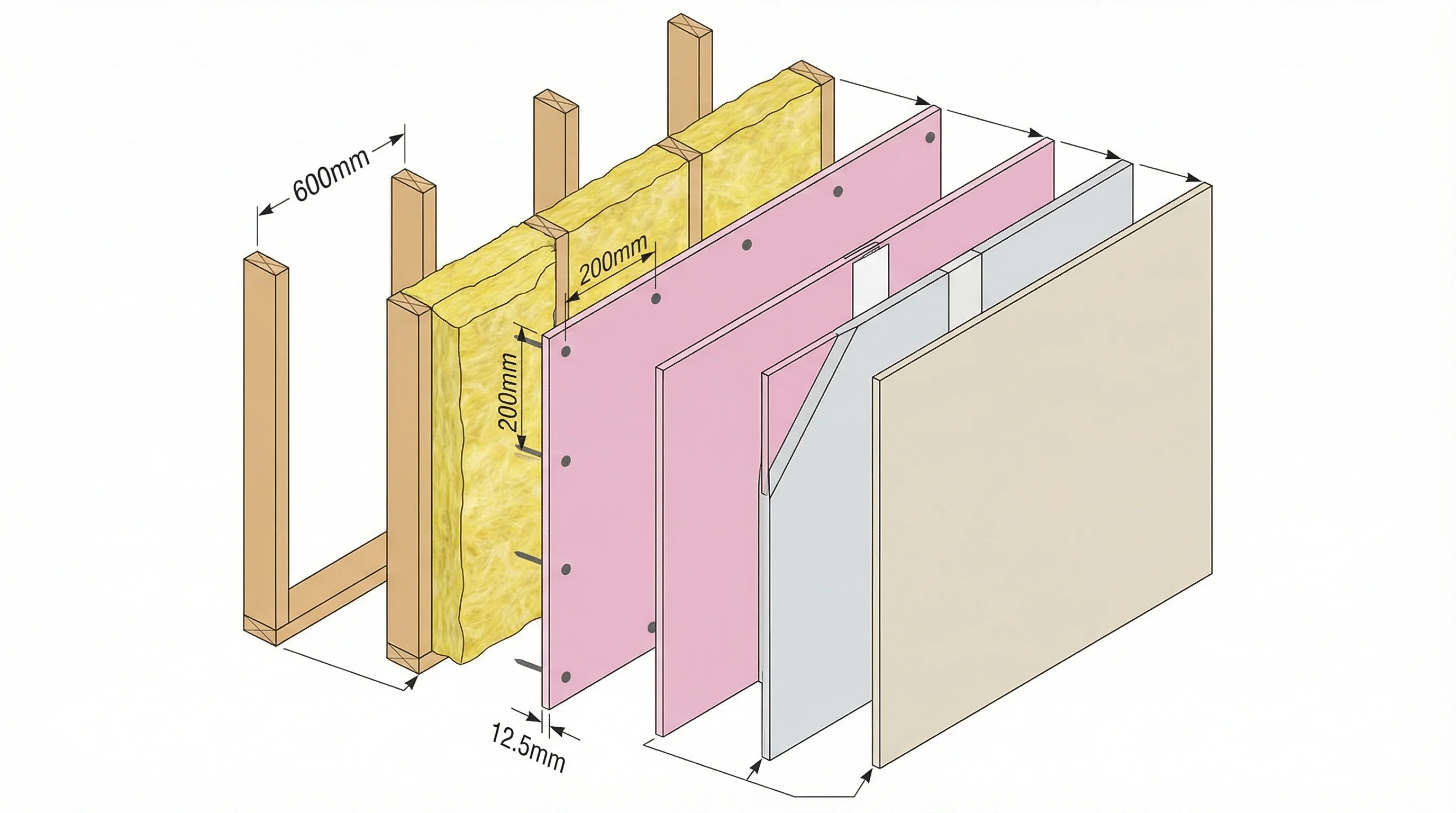 600mm

200mm

200mm

12.5mm