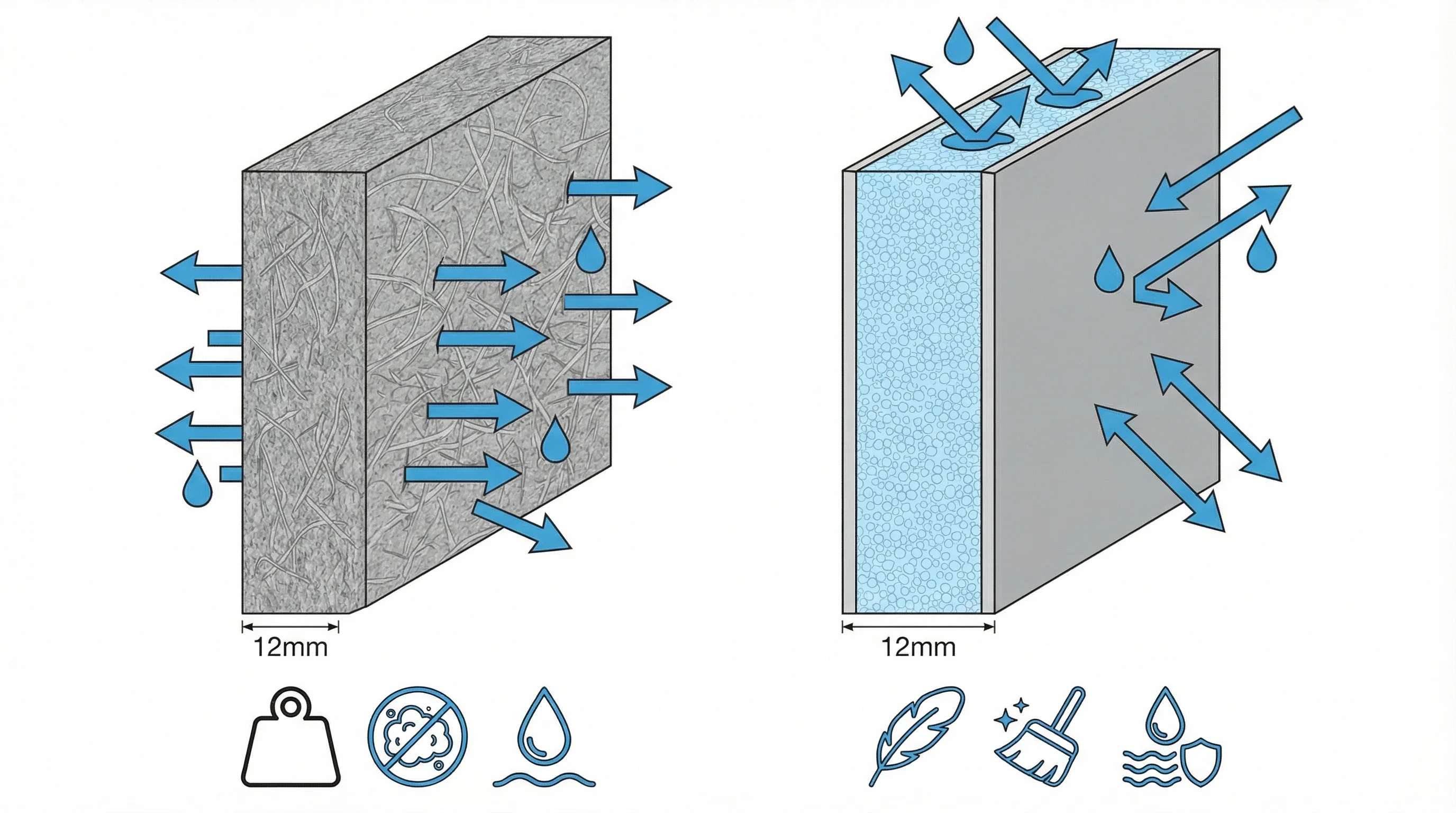 12mm

12mm