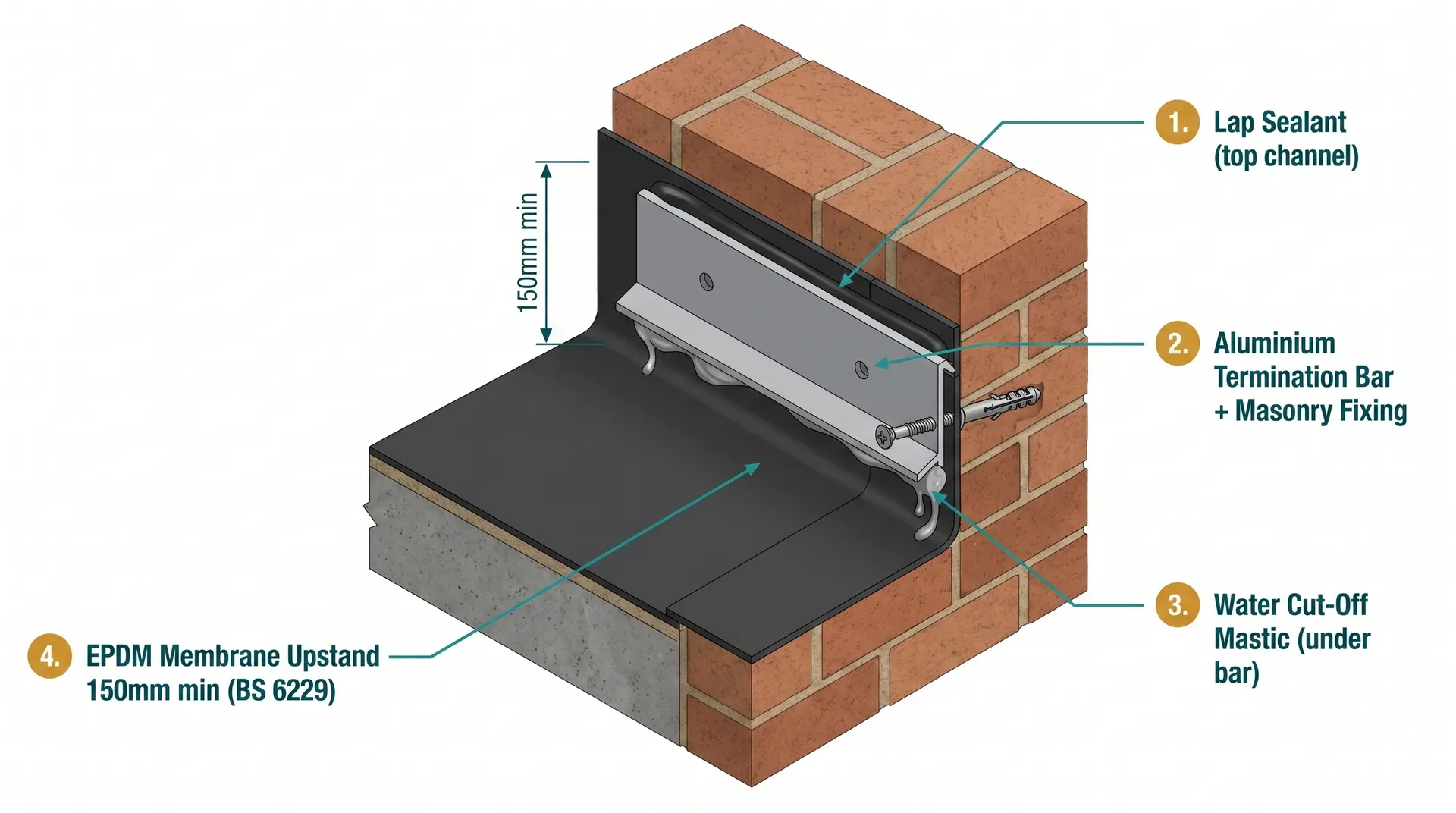 150mm min

1. Lap Sealant (top channel)

2. Aluminium Termination Bar + Masonry Fixing

3. Water Cut-Off Mastic (under bar)

4. EPDM Membrane Upstand 150mm min (BS 6229)