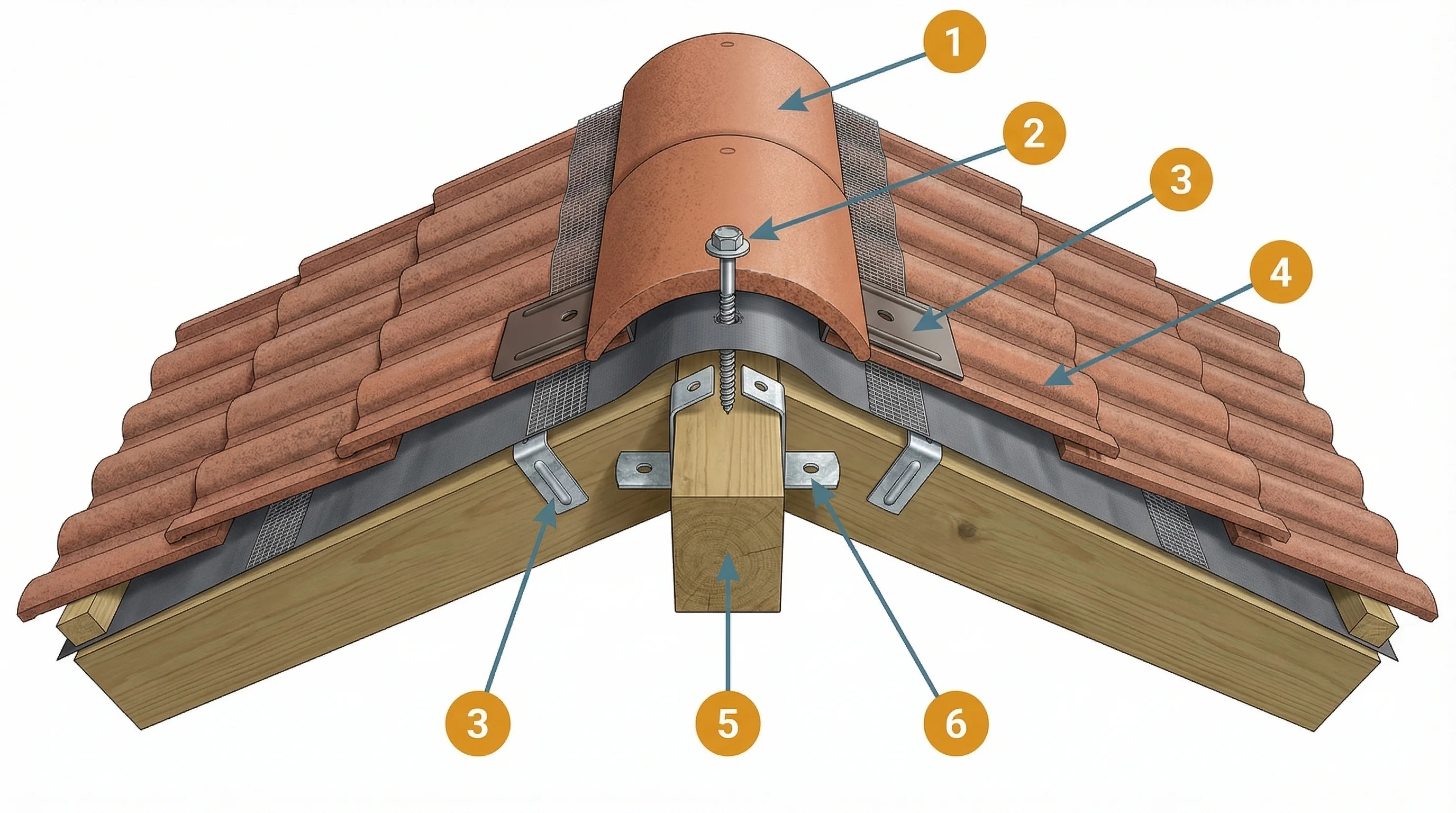 1
2
3
4
3
5
6