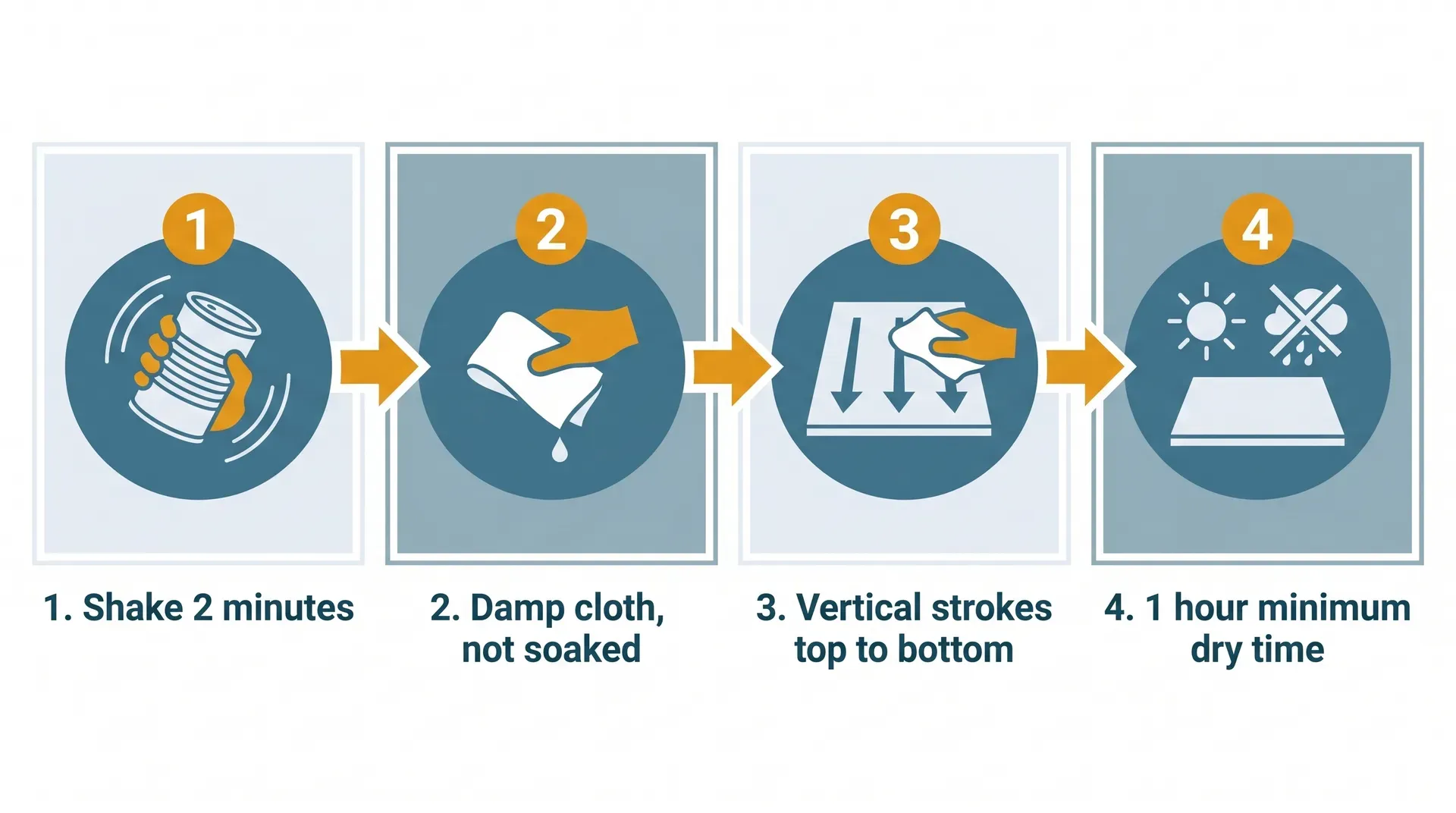 1

2

3

4

1. Shake 2 minutes

2. Damp cloth, not soaked

3. Vertical strokes top to bottom

4. 1 hour minimum dry time