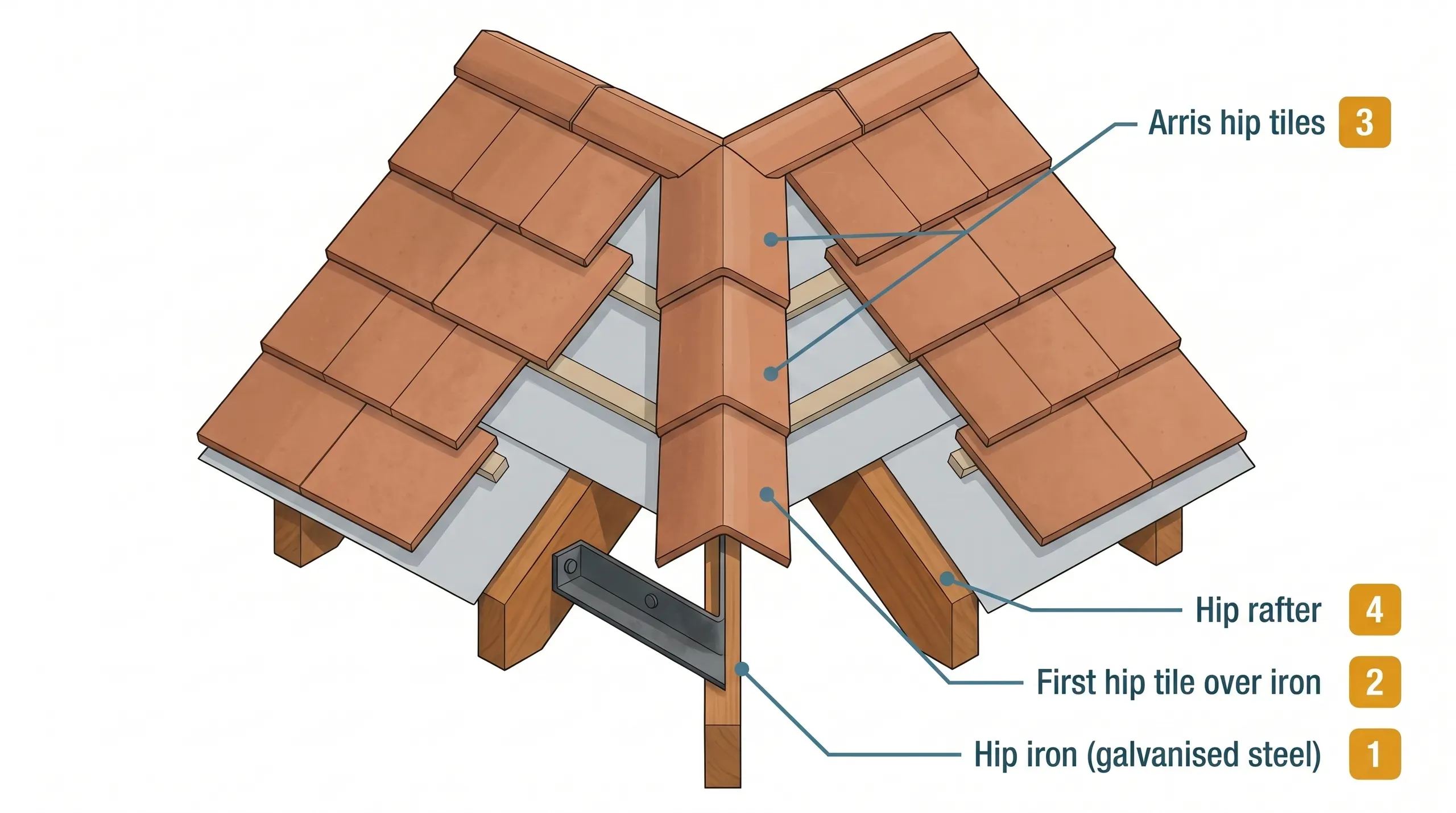 Arris hip tiles 3

Hip rafter 4

First hip tile over iron 2

Hip iron (galvanised steel) 1