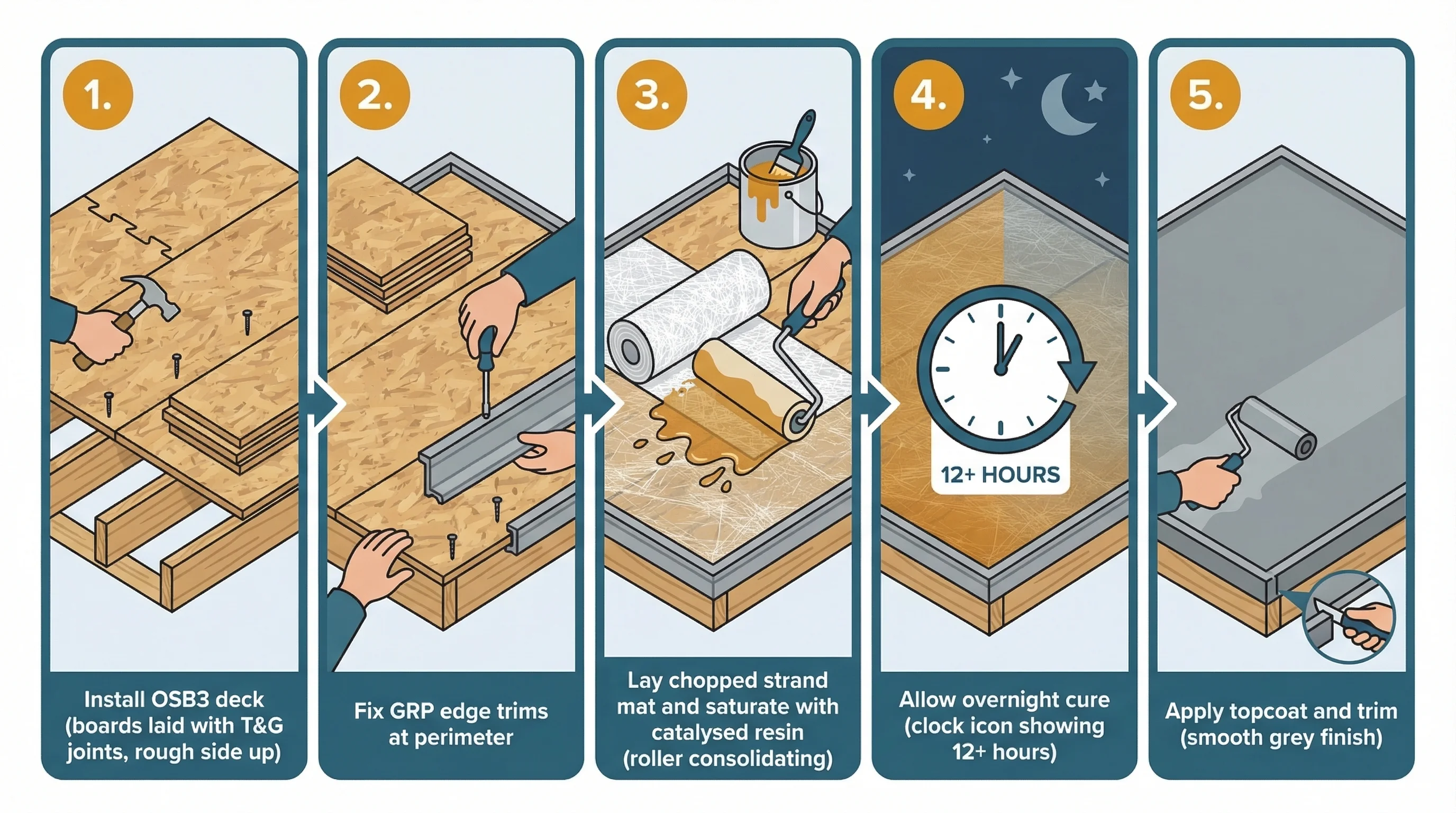 1.

Install OSB3 deck (boards laid with T&G joints, rough side up)

2.

Fix GRP edge trims at perimeter

3.

Lay chopped strand mat and saturate with catalysed resin (roller consolidating)

4.

12+ HOURS

Allow overnight cure (clock icon showing 12+ hours)

5.

Apply topcoat and trim (smooth grey finish)