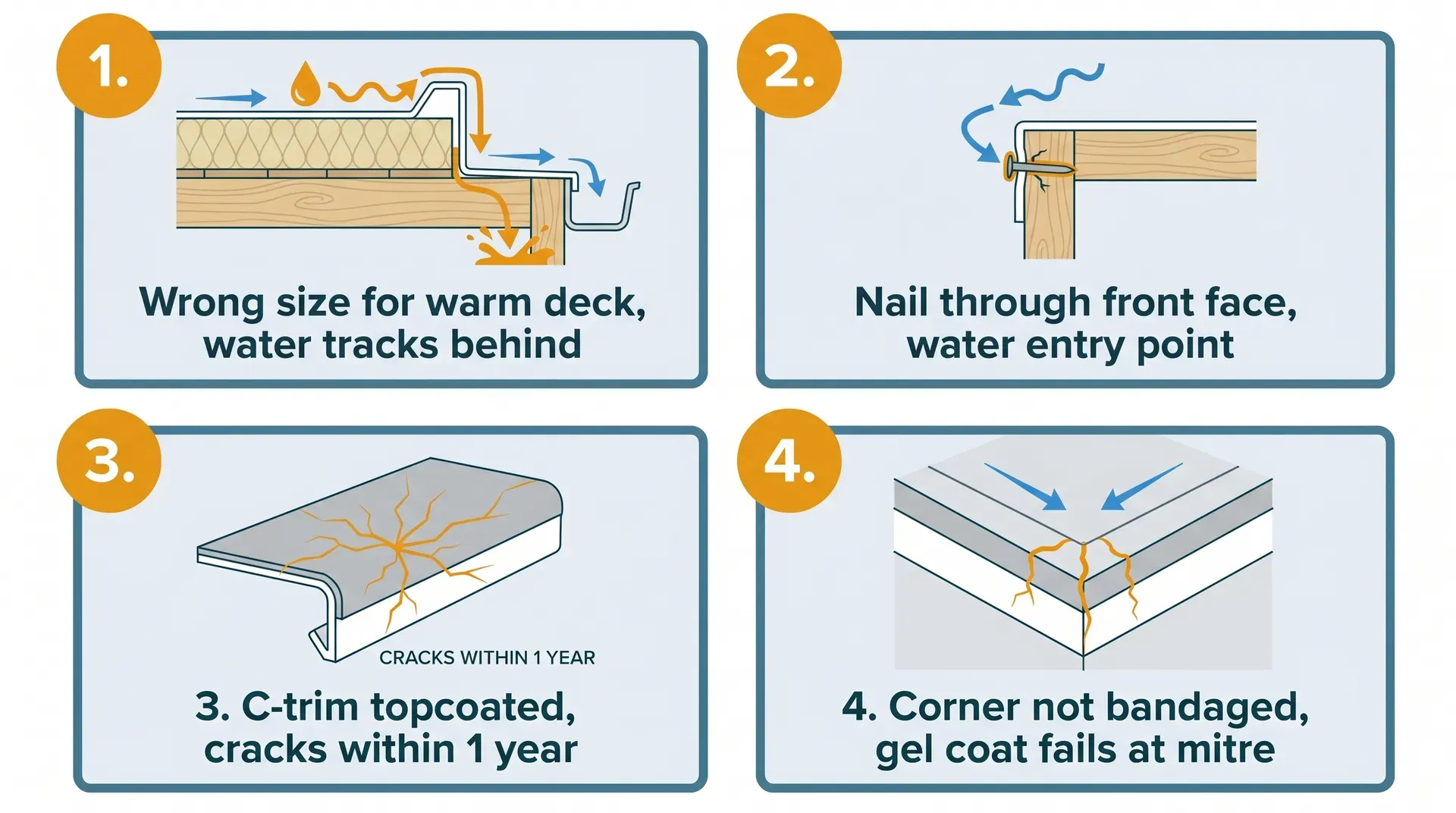 1.

Wrong size for warm deck, water tracks behind

2.

Nail through front face, water entry point

3.

CRACKS WITHIN 1 YEAR

3. C-trim topcoated, cracks within 1 year

4.

4. Corner not bandaged, gel coat fails at mitre