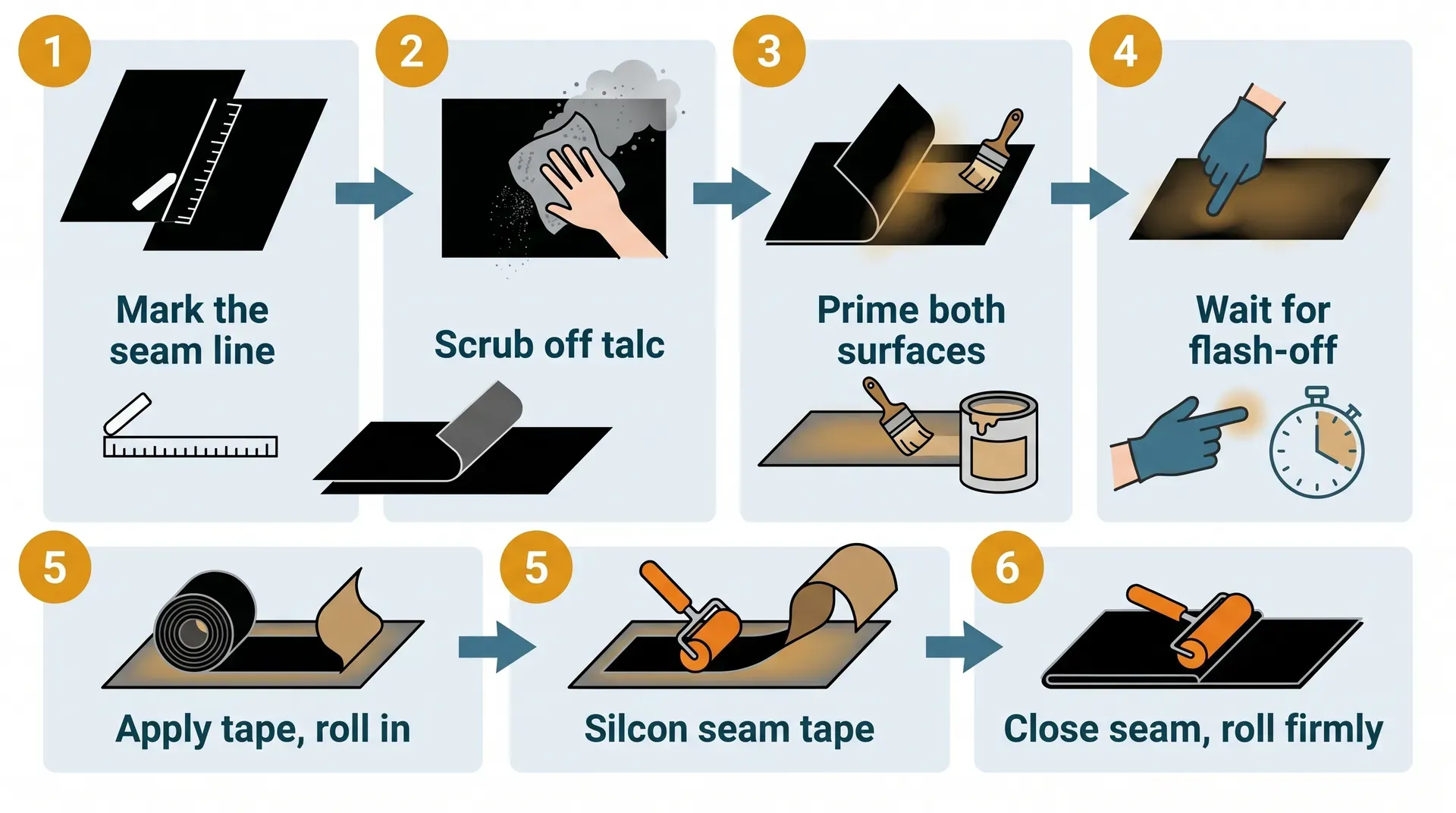 1

Mark the seam line

2

Scrub off talc

3

Prime both surfaces

4

Wait for flash-off

5

Apply tape, roll in

5

Silcon seam tape

6

Close seam, roll firmly