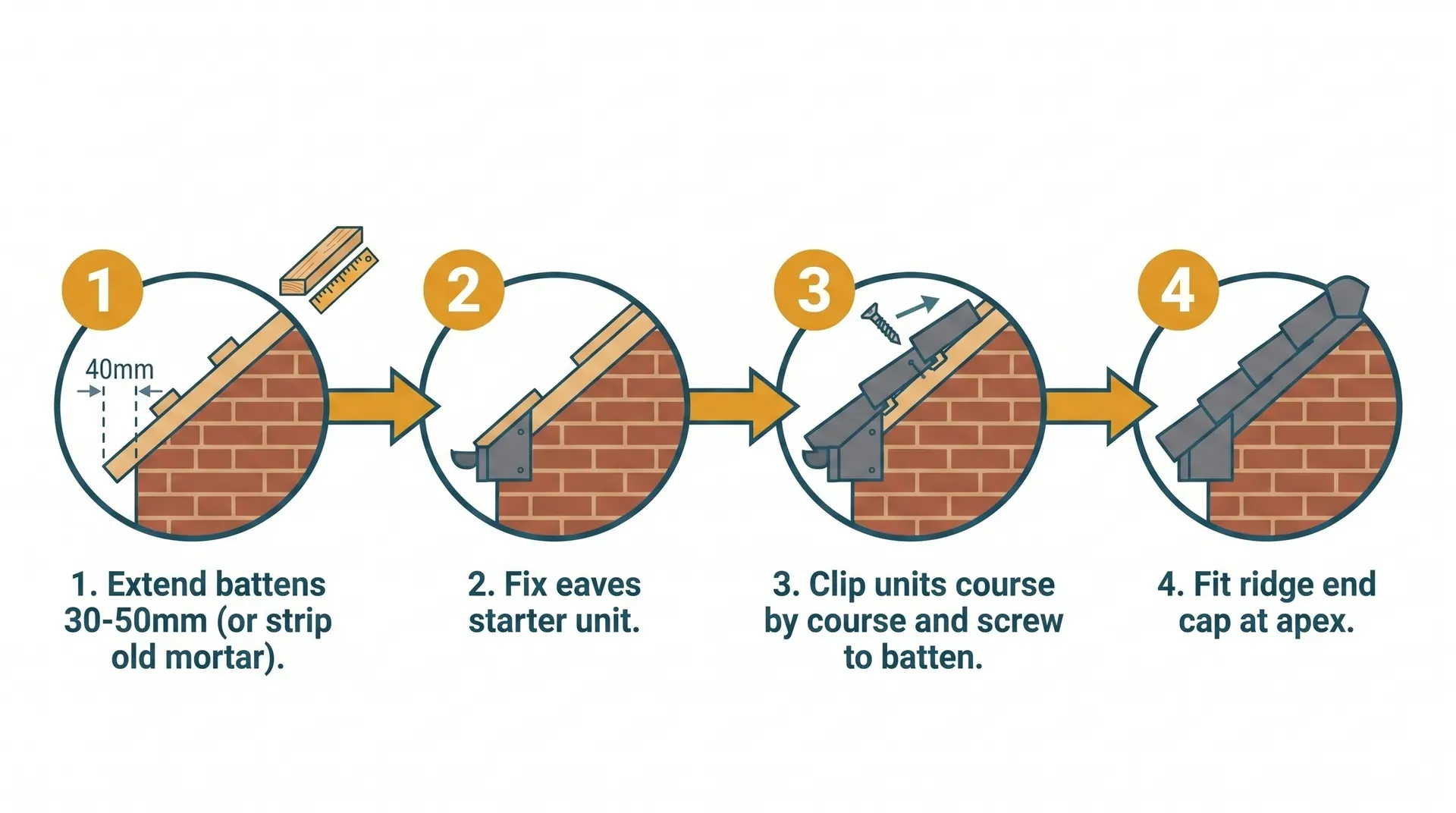 1

40mm

2

3

4

1. Extend battens 30-50mm (or strip old mortar).

2. Fix eaves starter unit.

3. Clip units course by course and screw to batten.

4. Fit ridge end cap at apex.