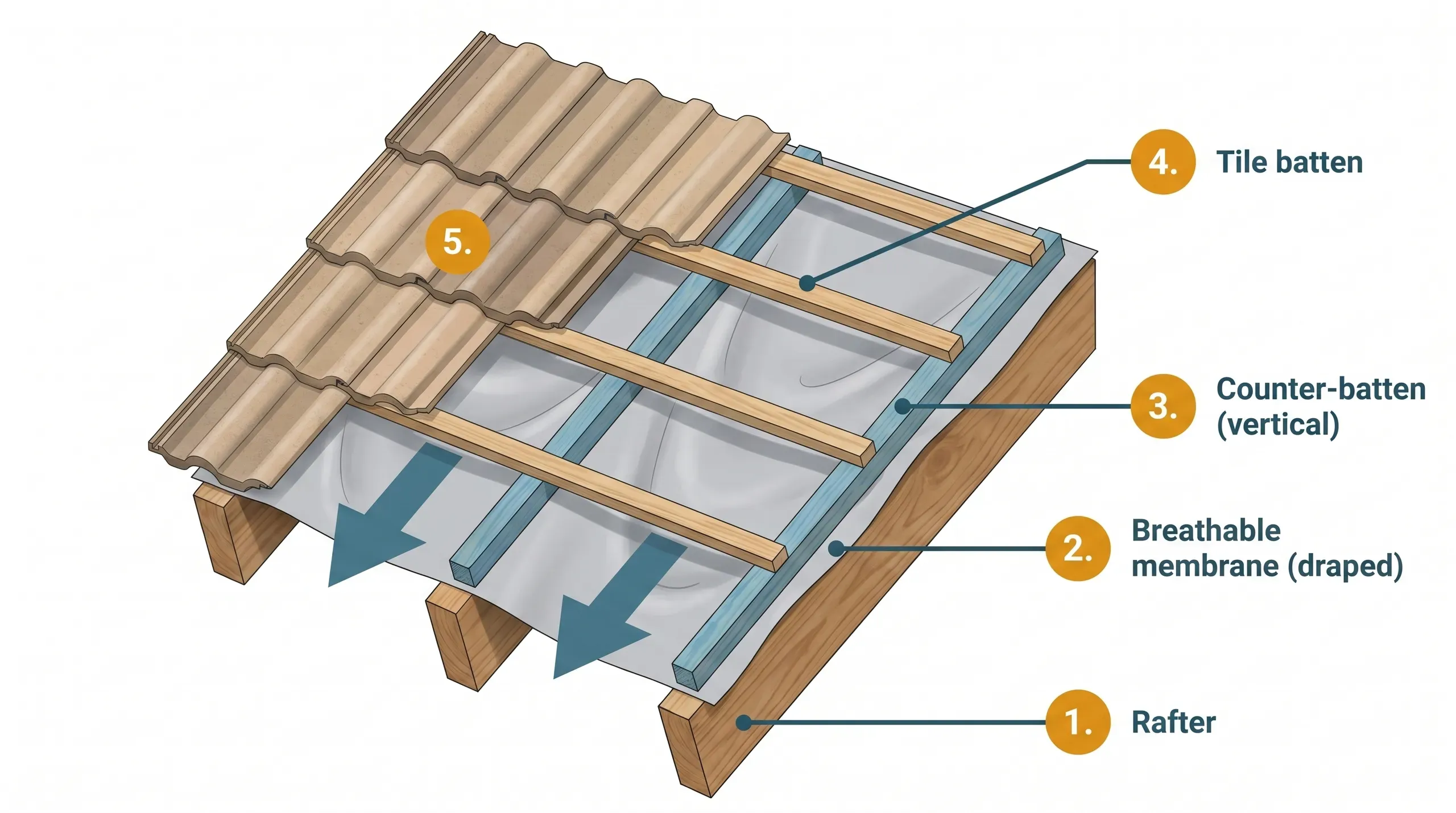 5.

4. Tile batten

3. Counter-batten (vertical)

2. Breathable membrane (draped)

1. Rafter