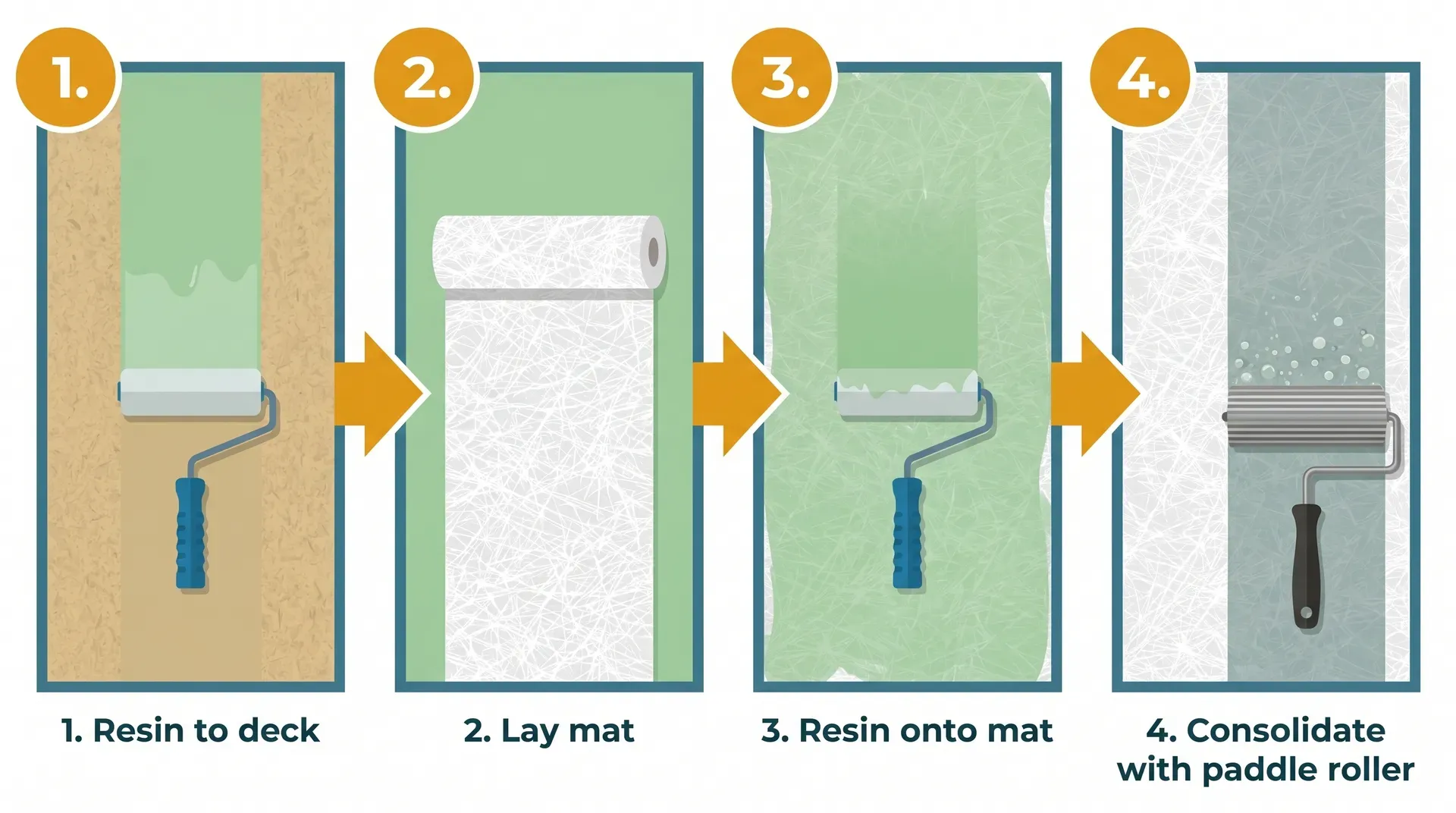 1.

2.

3.

4.

1. Resin to deck

2. Lay mat

3. Resin onto mat

4. Consolidate with paddle roller