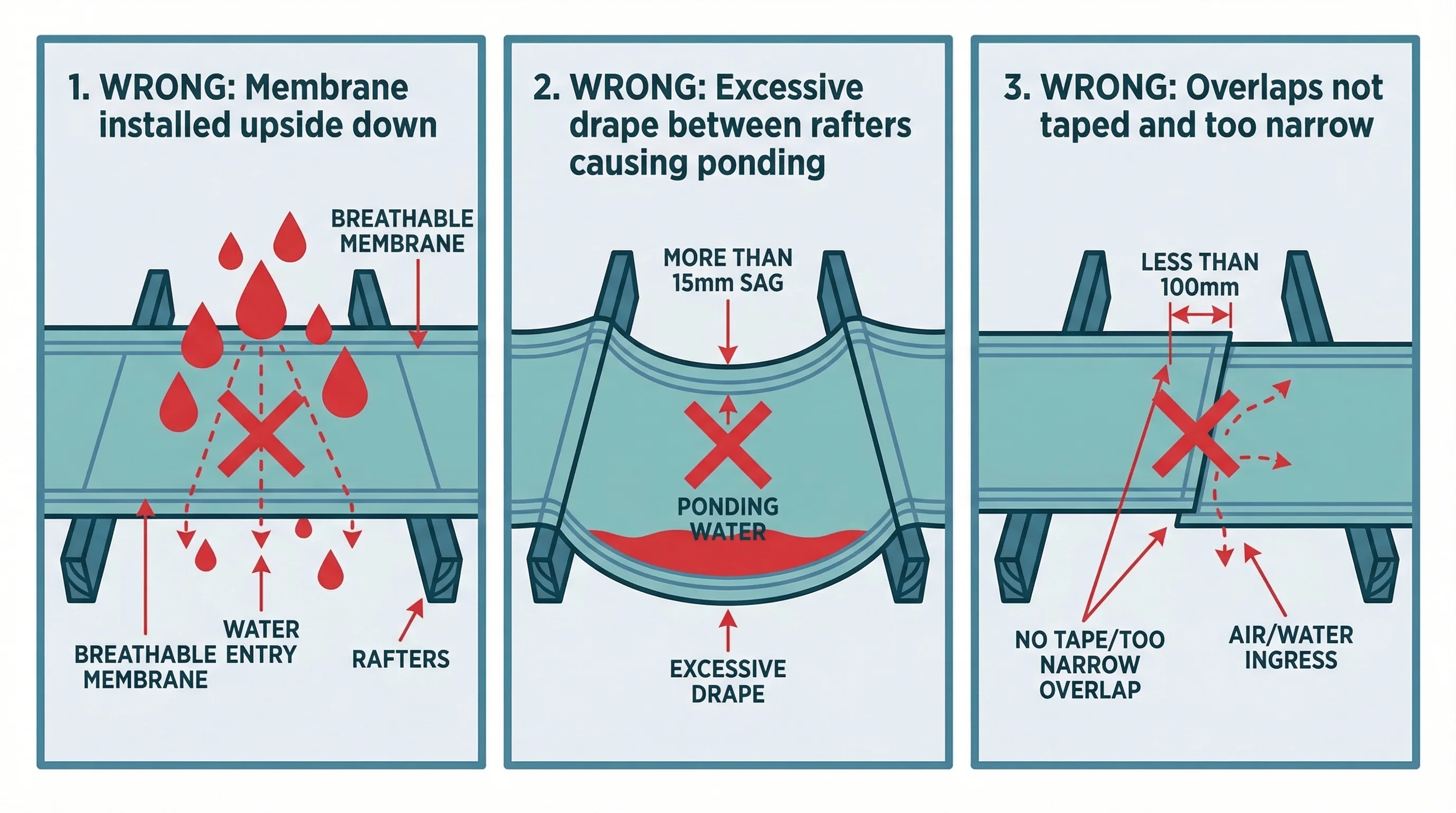 1. WRONG: Membrane installed upside down

BREATHABLE MEMBRANE

BREATHABLE MEMBRANE

WATER ENTRY

RAFTERS

2. WRONG: Excessive drape between rafters causing ponding

MORE THAN 15mm SAG

PONDING WATER

EXCESSIVE DRAPE

3. WRONG: Overlaps not taped and too narrow

LESS THAN 100mm

NO TAPE/TOO NARROW OVERLAP

AIR/WATER INGRESS