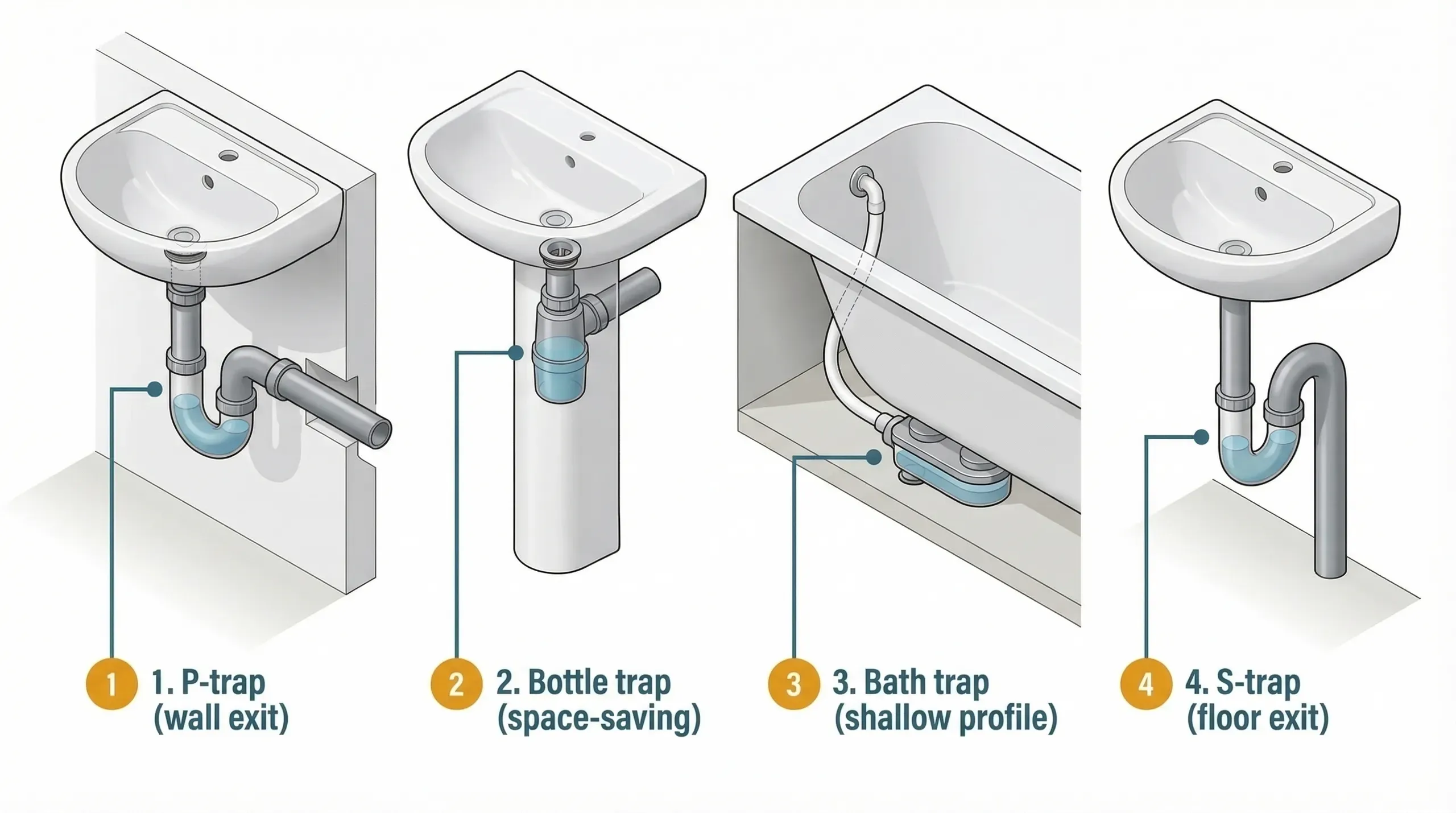 1 1. P-trap (wall exit)

2 2. Bottle trap (space-saving)

3 3. Bath trap (shallow profile)

4 4. S-trap (floor exit)