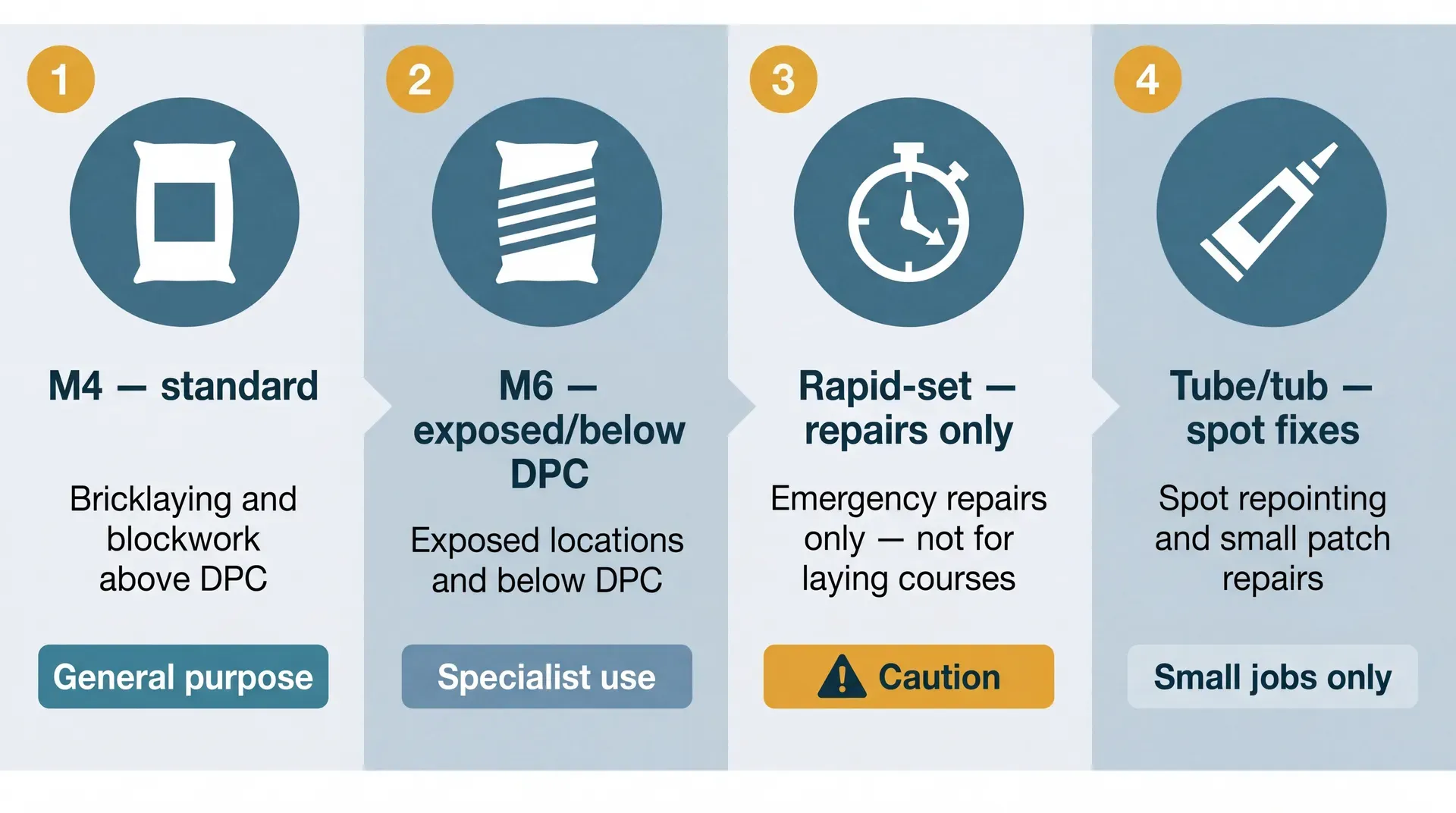 1

M4 — standard

Bricklaying and blockwork above DPC

General purpose

2

M6 — exposed/below DPC

Exposed locations and below DPC

Specialist use

3

Rapid-set — repairs only

Emergency repairs only — not for laying courses

Caution

4

Tube/tub — spot fixes

Spot repointing and small patch repairs

Small jobs only