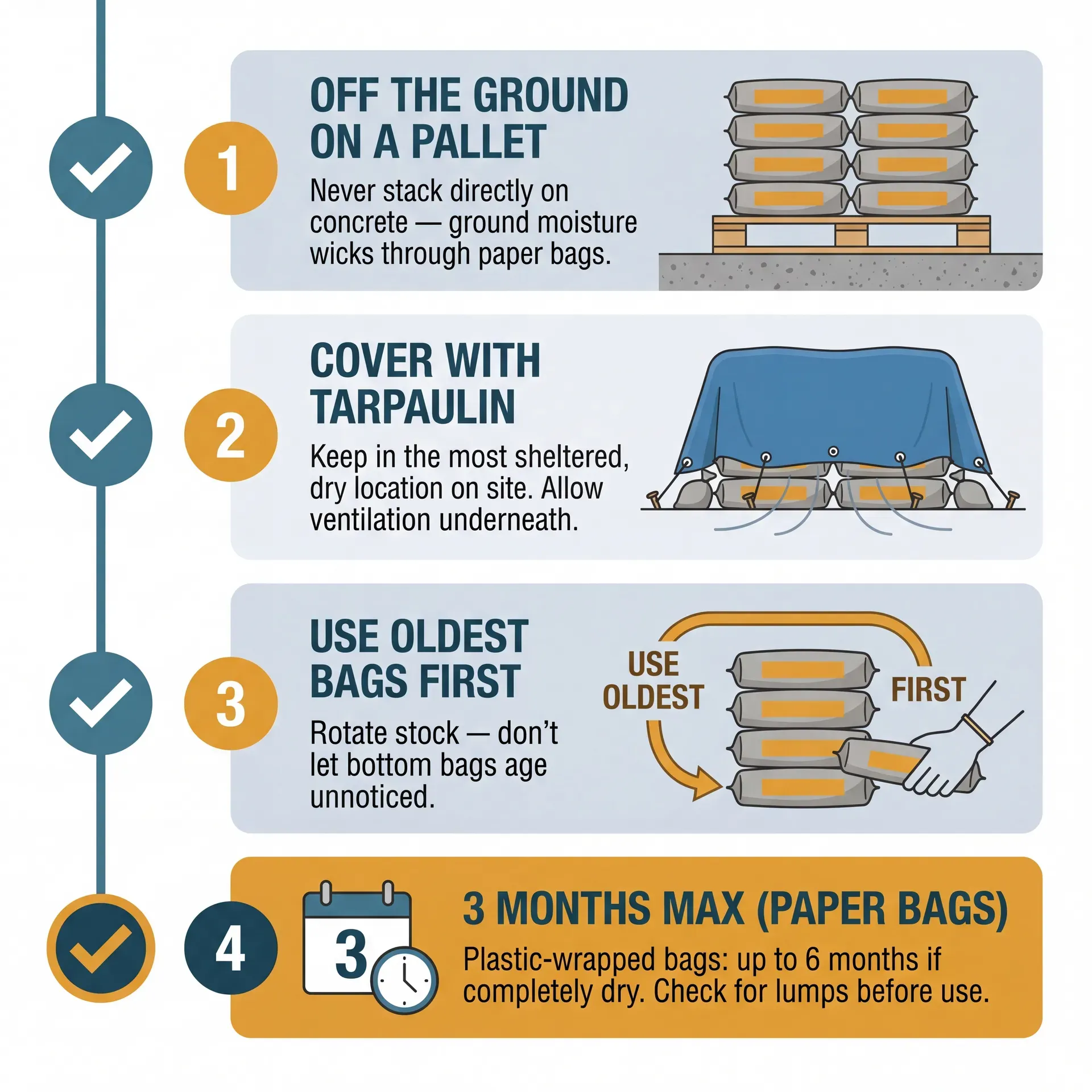 1

OFF THE GROUND ON A PALLET

Never stack directly on concrete — ground moisture wicks through paper bags.

2

COVER WITH TARPAULIN

Keep in the most sheltered, dry location on site. Allow ventilation underneath.

3

USE OLDEST BAGS FIRST

Rotate stock — don't let bottom bags age unnoticed.

USE OLDEST

FIRST

4

3

3 MONTHS MAX (PAPER BAGS)

Plastic-wrapped bags: up to 6 months if completely dry. Check for lumps before use.