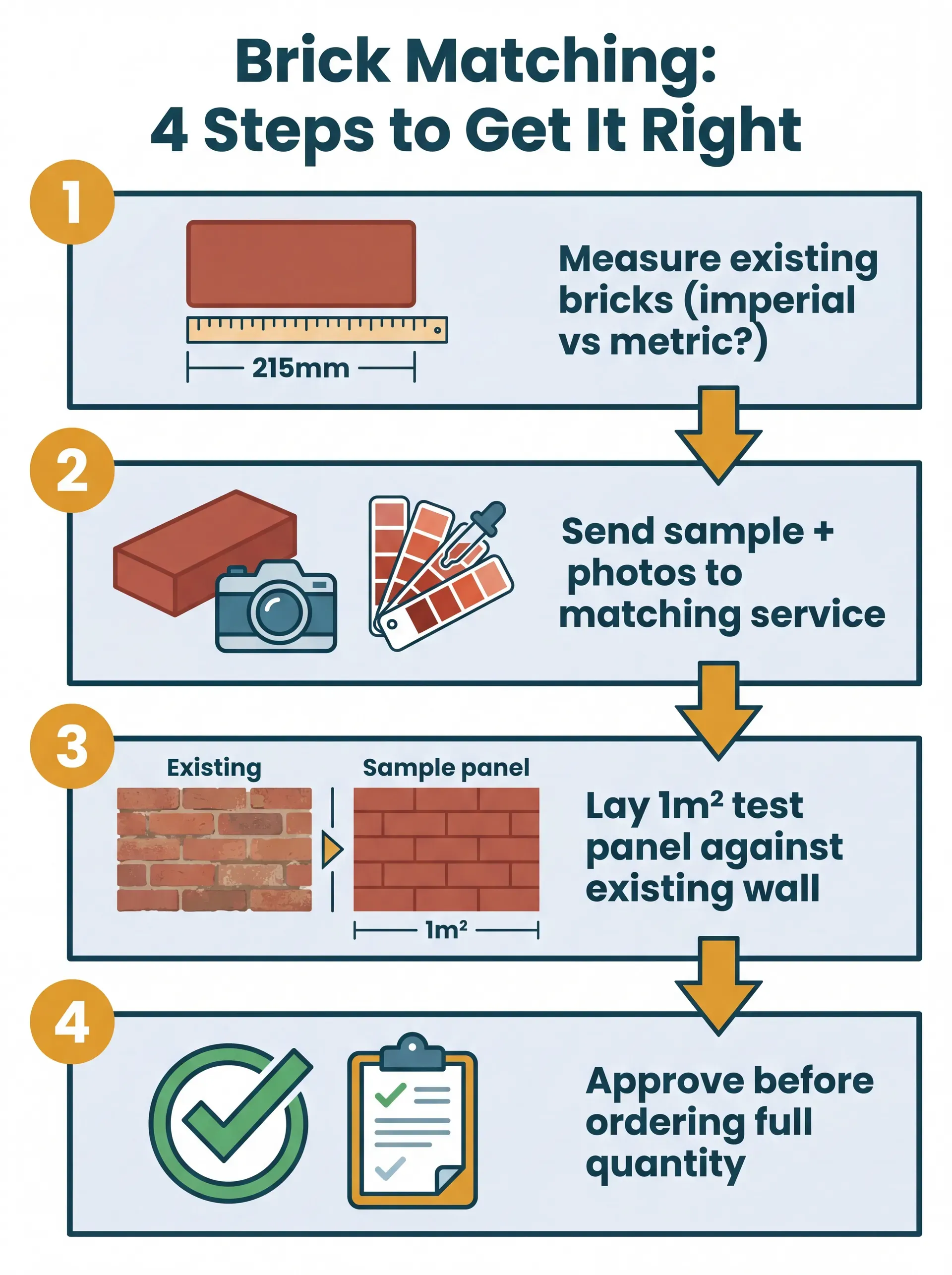 Brick Matching:
4 Steps to Get It Right

1

215mm

Measure existing bricks (imperial vs metric?)

2

Send sample + photos to matching service

3

Existing

Sample panel

$1m^2$

Lay $1m^2$ test panel against existing wall

4

Approve before ordering full quantity