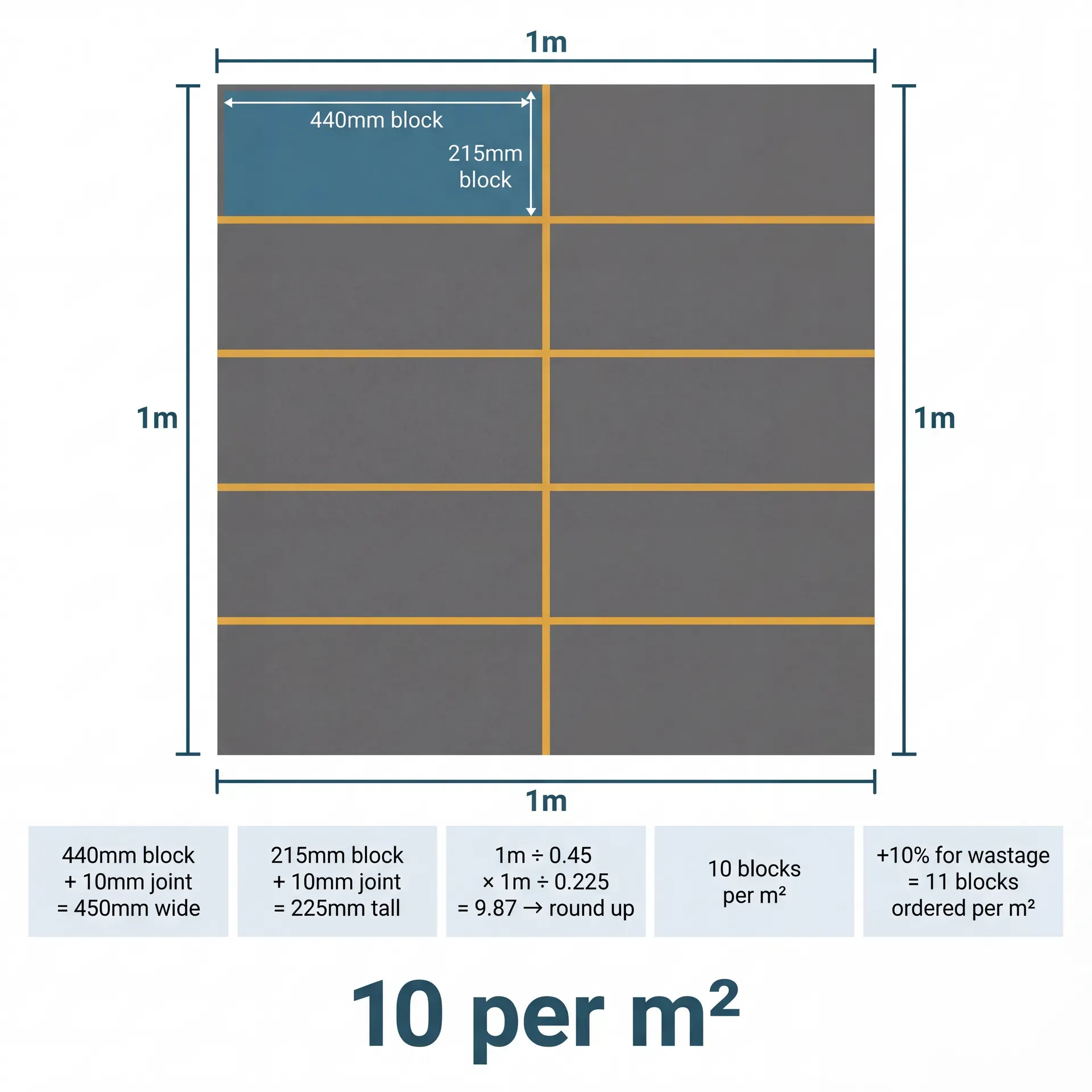 1m

440mm block

215mm block

1m

1m

1m

440mm block + 10mm joint = 450mm wide

215mm block + 10mm joint = 225mm tall

1m ÷ 0.45 × 1m ÷ 0.225 = 9.87 → round up

10 blocks per m²

+10% for wastage = 11 blocks ordered per m²

10 per m²