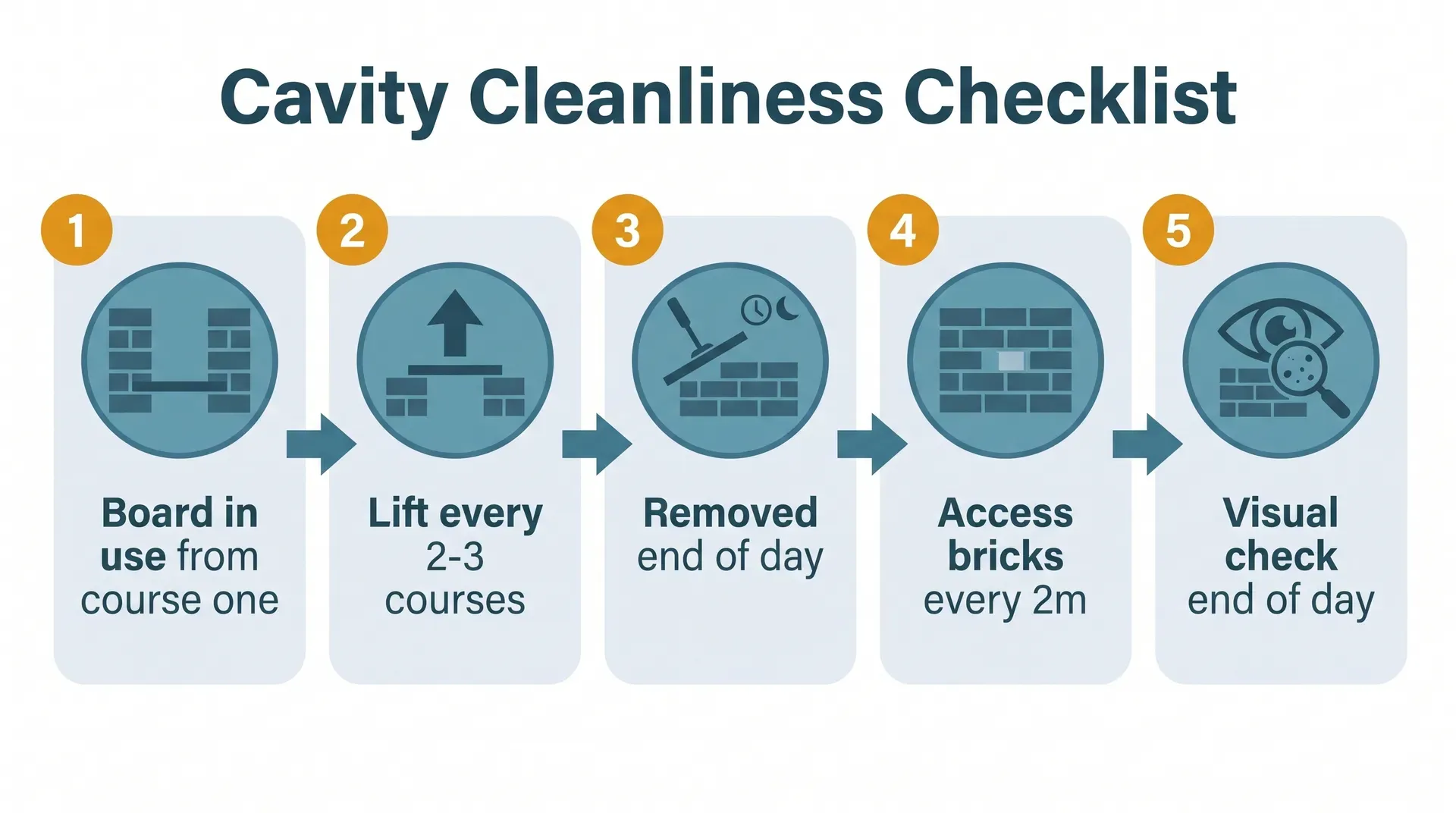 Cavity Cleanliness Checklist

1
Board in use from course one

2
Lift every 2-3 courses

3
Removed end of day

4
Access bricks every 2m

5
Visual check end of day