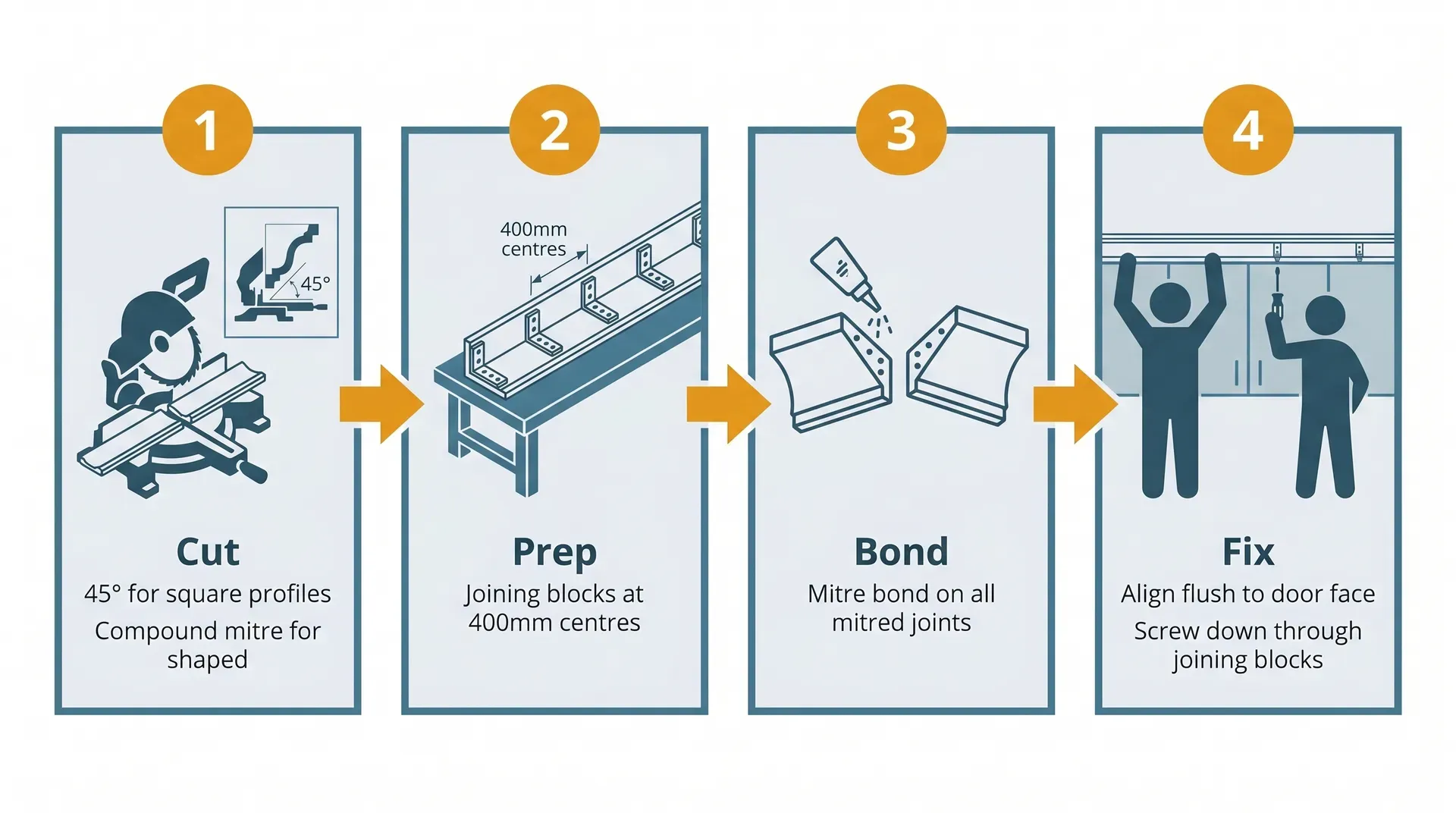 1

45°

Cut

45° for square profiles

Compound mitre for shaped

2

400mm centres

Prep

Joining blocks at 400mm centres

3

Bond

Mitre bond on all mitred joints

4

Fix

Align flush to door face

Screw down through joining blocks