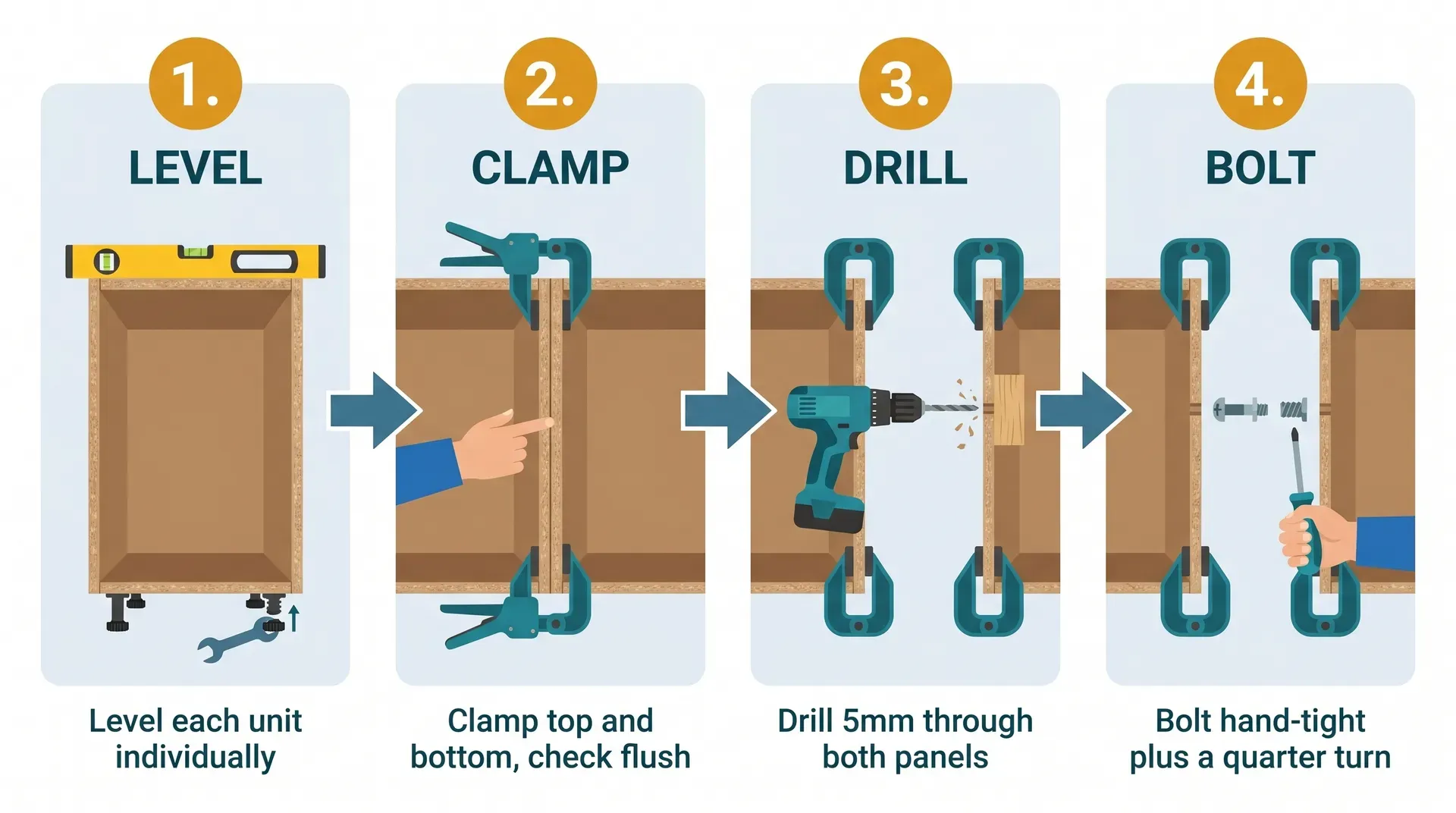 1.
LEVEL

Level each unit individually

2.
CLAMP

Clamp top and bottom, check flush

3.
DRILL

Drill 5mm through both panels

4.
BOLT

Bolt hand-tight plus a quarter turn