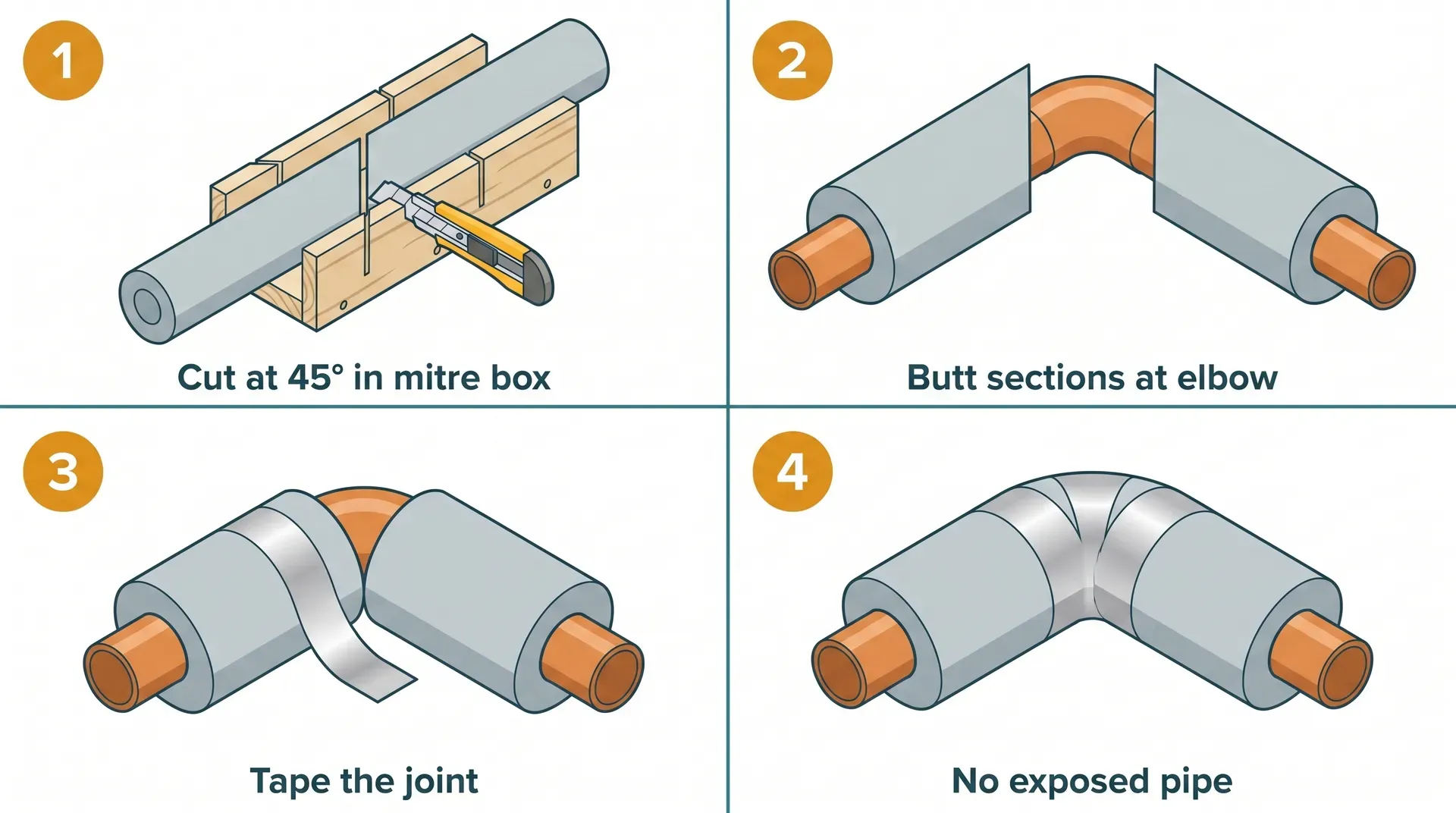 1

Cut at 45° in mitre box

2

Butt sections at elbow

3

Tape the joint

4

No exposed pipe