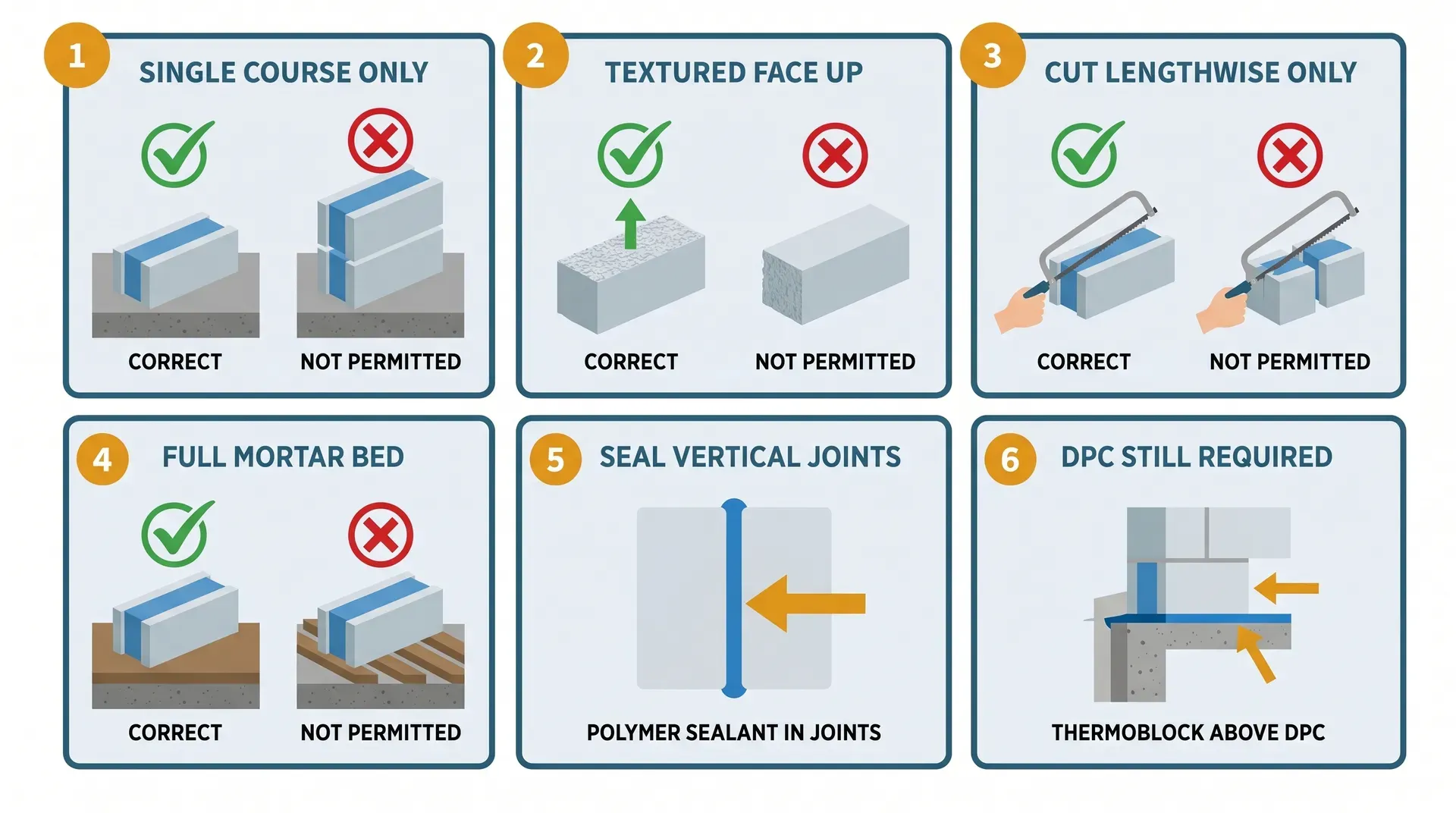 1 SINGLE COURSE ONLY

CORRECT

NOT PERMITTED

2 TEXTURED FACE UP

CORRECT

NOT PERMITTED

3 CUT LENGTHWISE ONLY

CORRECT

NOT PERMITTED

4 FULL MORTAR BED

CORRECT

NOT PERMITTED

5 SEAL VERTICAL JOINTS

POLYMER SEALANT IN JOINTS

6 DPC STILL REQUIRED

THERMOBLOCK ABOVE DPC