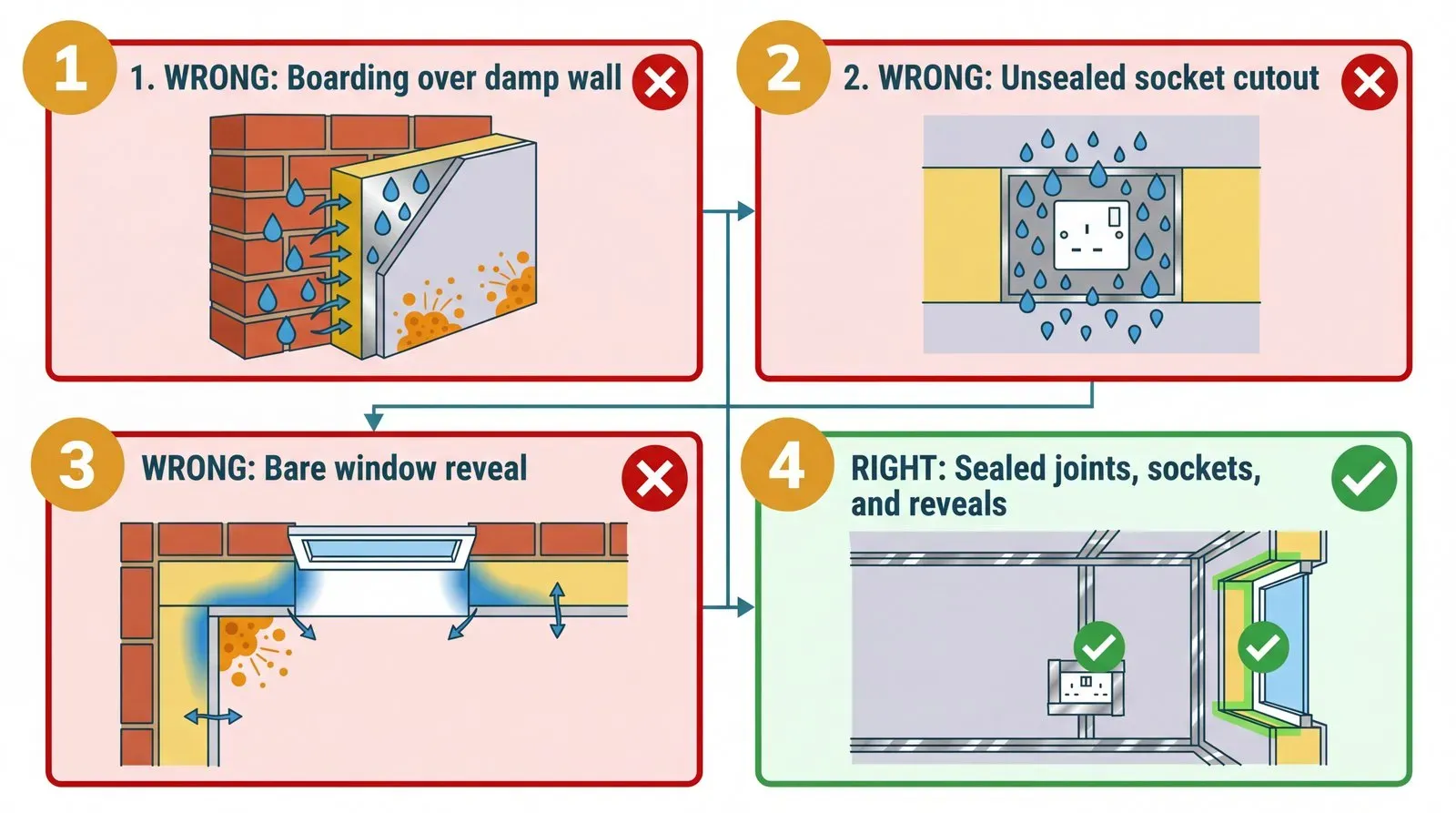 1

1. WRONG: Boarding over damp wall

2

2. WRONG: Unsealed socket cutout

3

WRONG: Bare window reveal

4

RIGHT: Sealed joints, sockets, and reveals