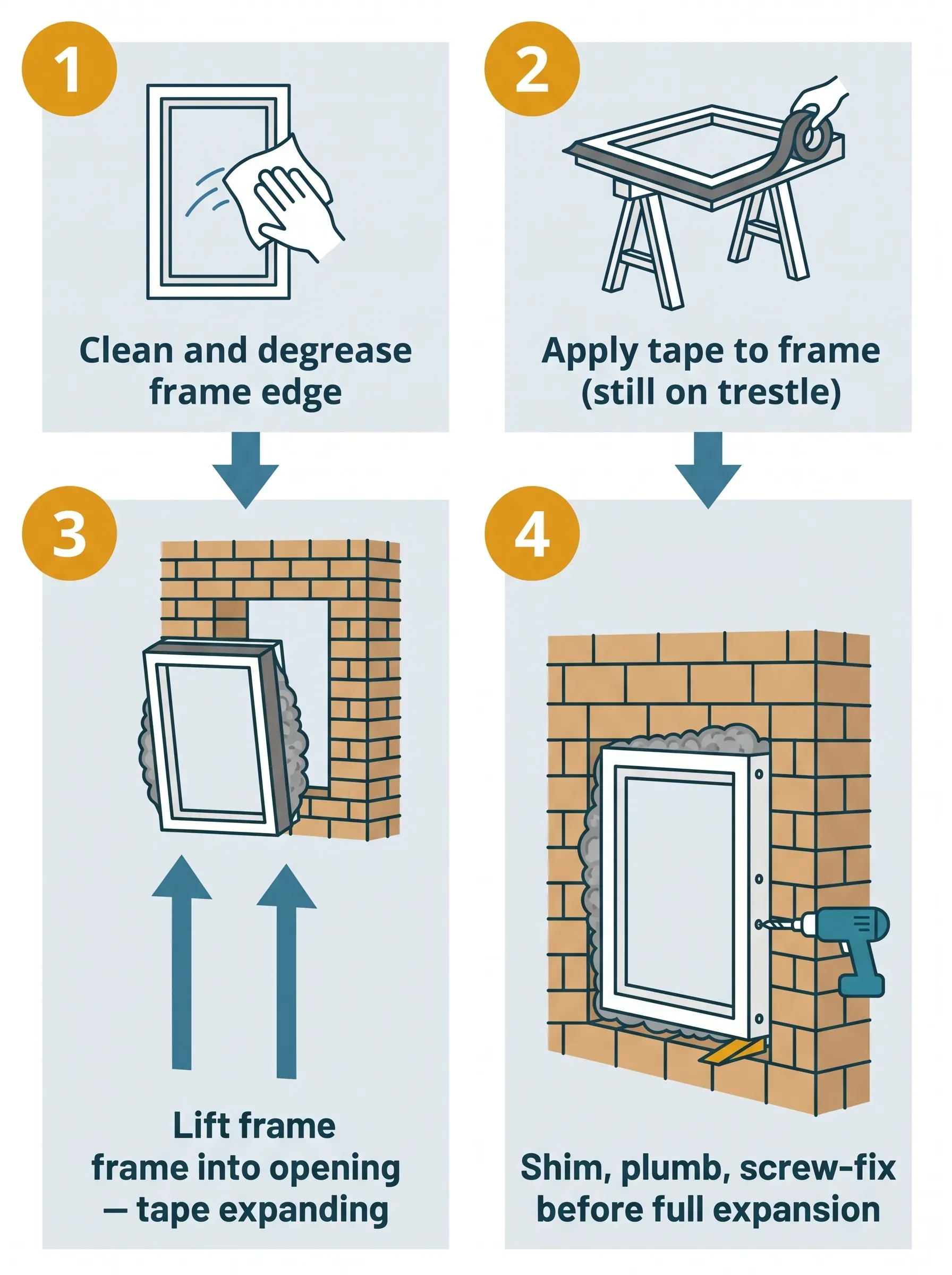 1

Clean and degrease frame edge

2

Apply tape to frame (still on trestle)

3

Lift frame frame into opening — tape expanding

4

Shim, plumb, screw-fix before full expansion