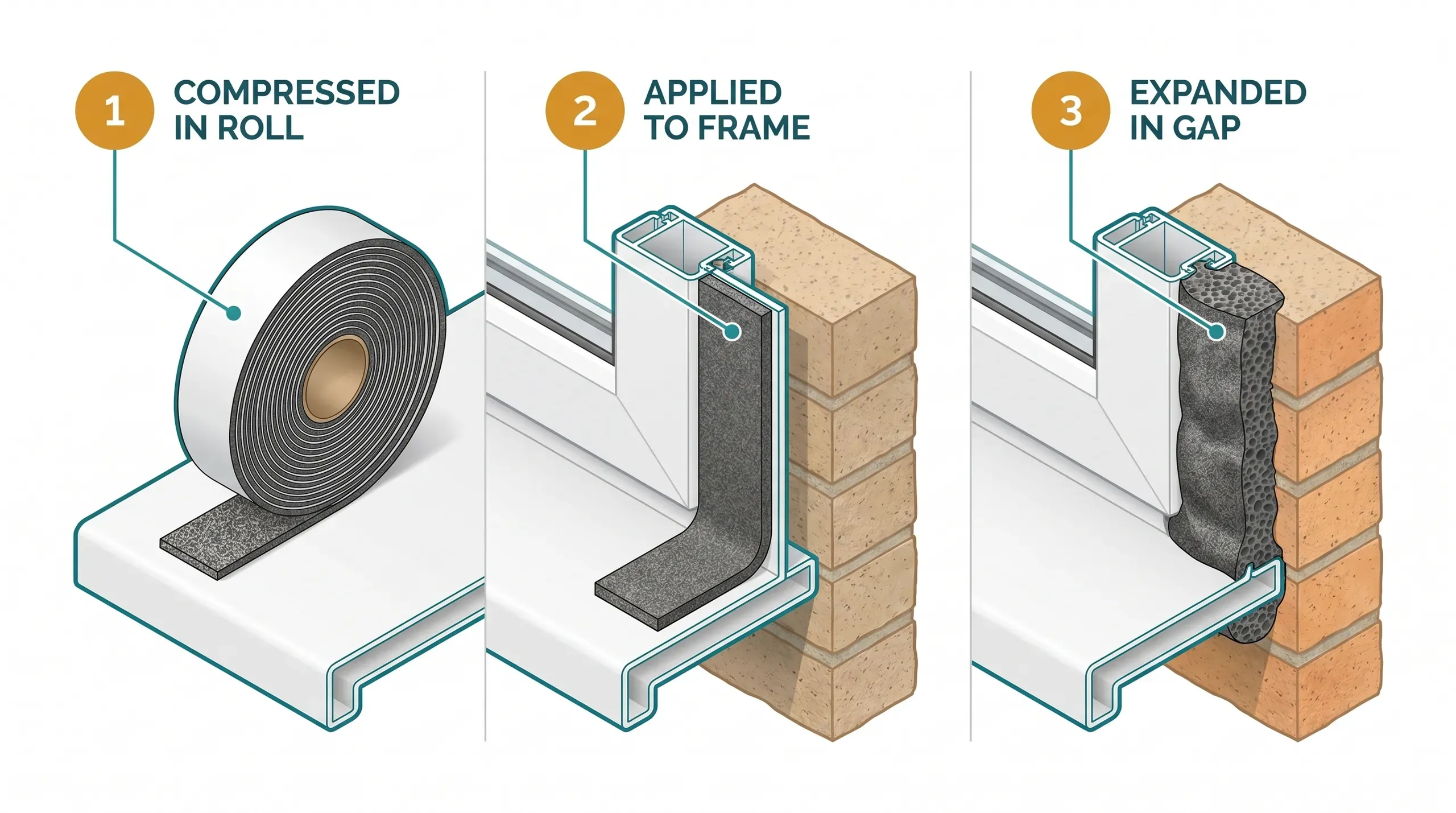 1 COMPRESSED IN ROLL

2 APPLIED TO FRAME

3 EXPANDED IN GAP