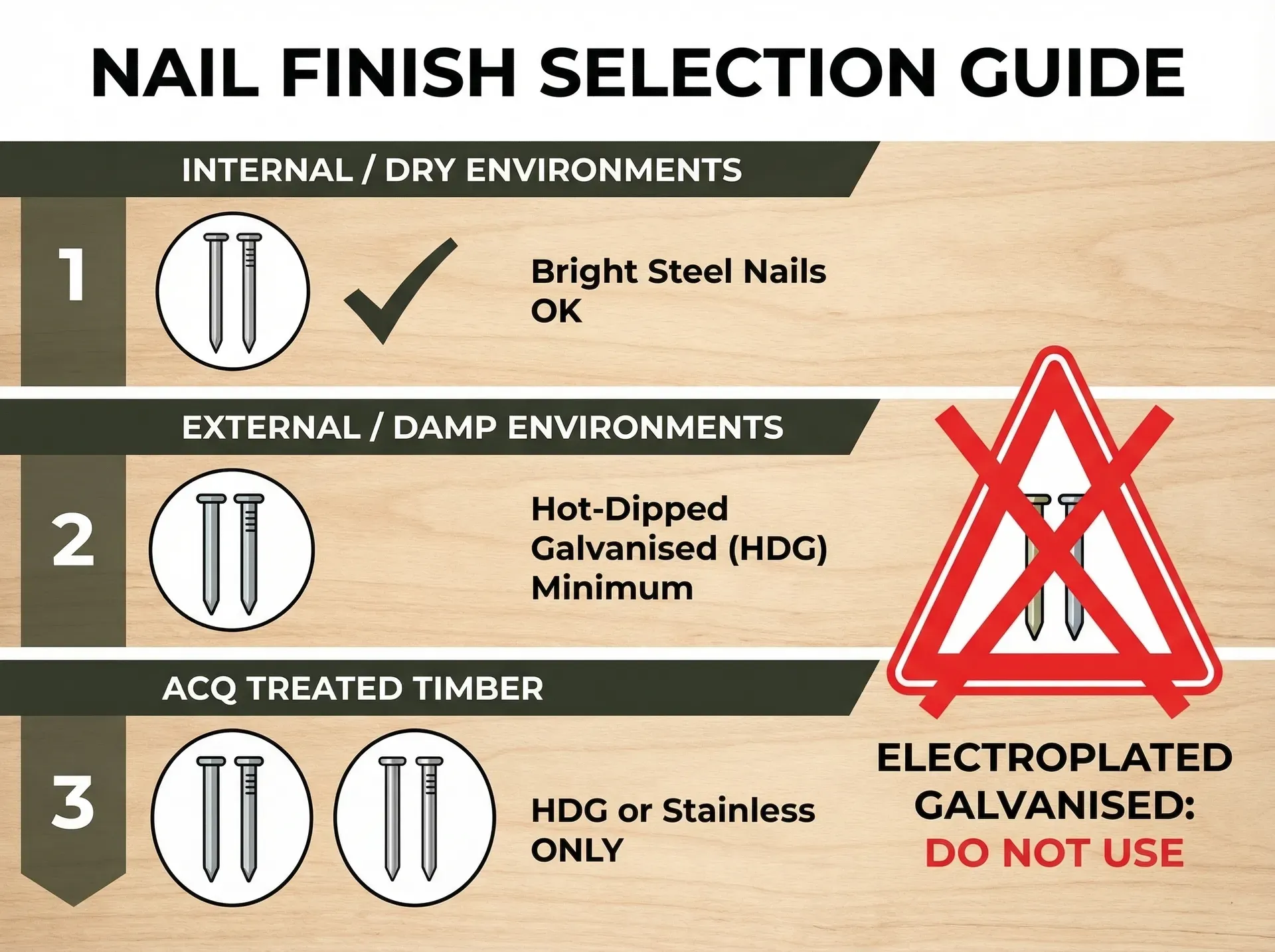 NAIL FINISH SELECTION GUIDE

INTERNAL / DRY ENVIRONMENTS

1

Bright Steel Nails
OK

EXTERNAL / DAMP ENVIRONMENTS

2

Hot-Dipped
Galvanised (HDG)
Minimum

ACQ TREATED TIMBER

3

HDG or Stainless
ONLY

ELECTROPLATED
GALVANISED:
DO NOT USE