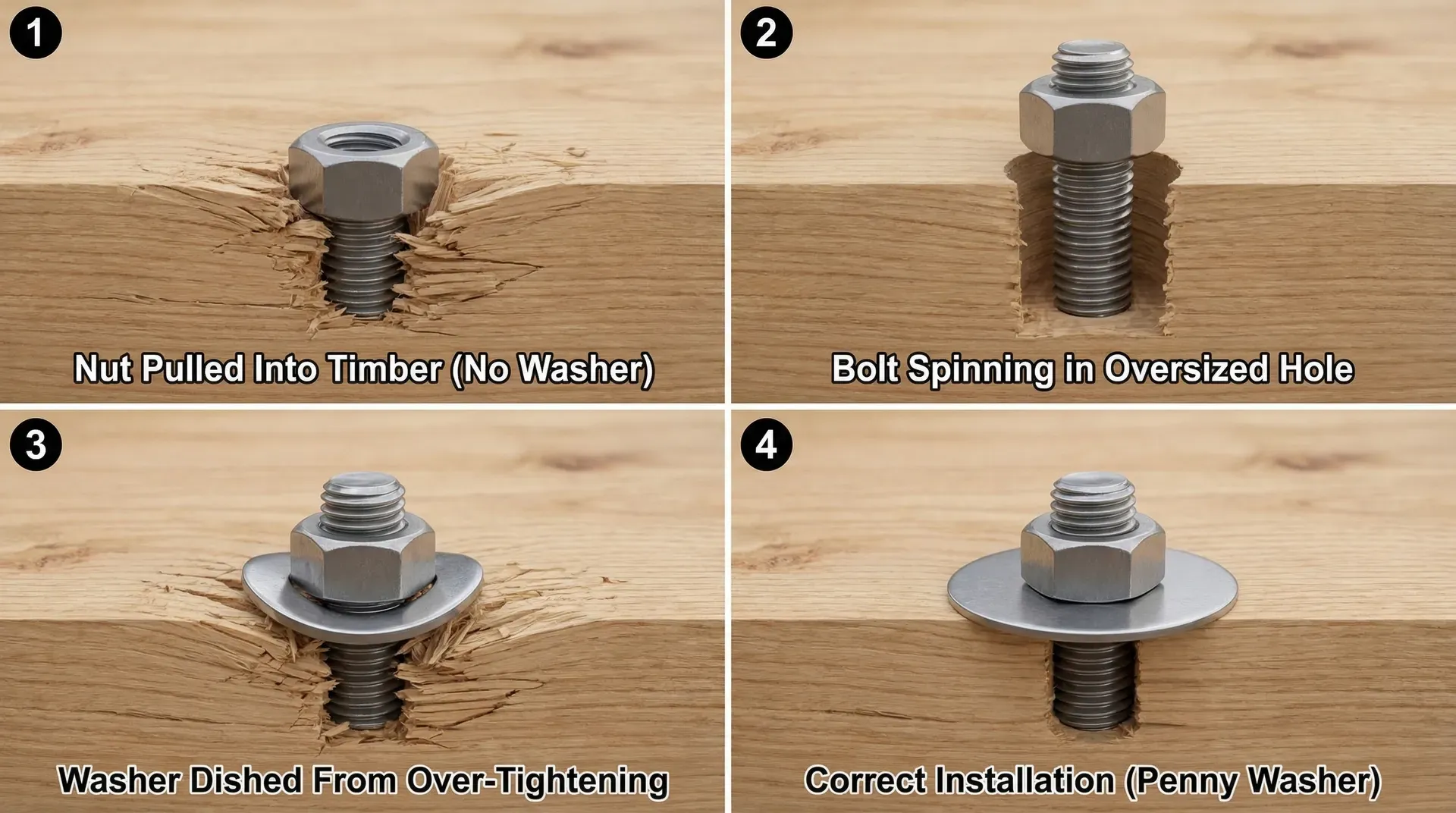 1

Nut Pulled Into Timber (No Washer)

2

Bolt Spinning in Oversized Hole

3

Washer Dished From Over-Tightening

4

Correct Installation (Penny Washer)