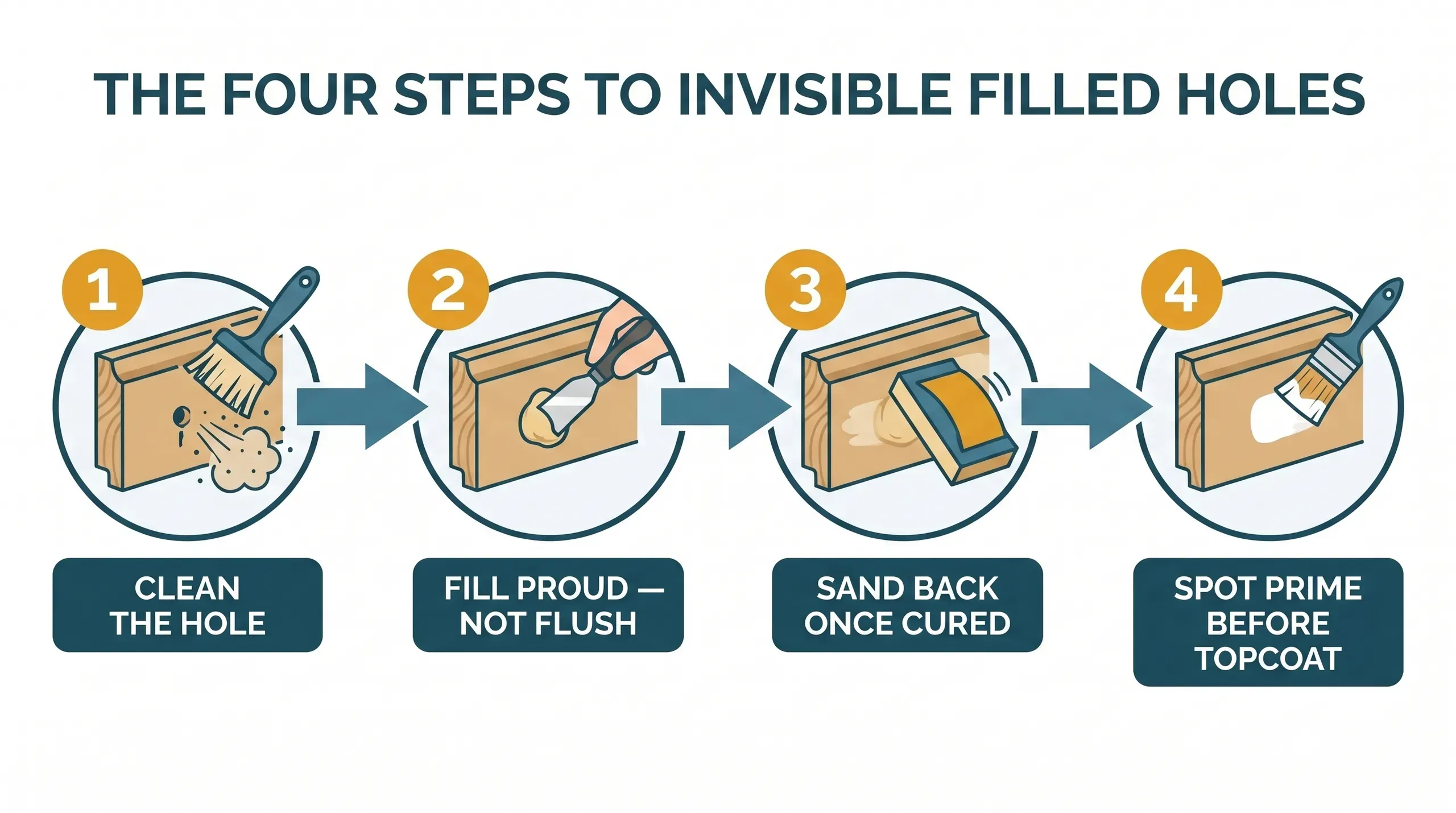 THE FOUR STEPS TO INVISIBLE FILLED HOLES

1

CLEAN THE HOLE

2

FILL PROUD — NOT FLUSH

3

SAND BACK ONCE CURED

4

SPOT PRIME BEFORE TOPCOAT