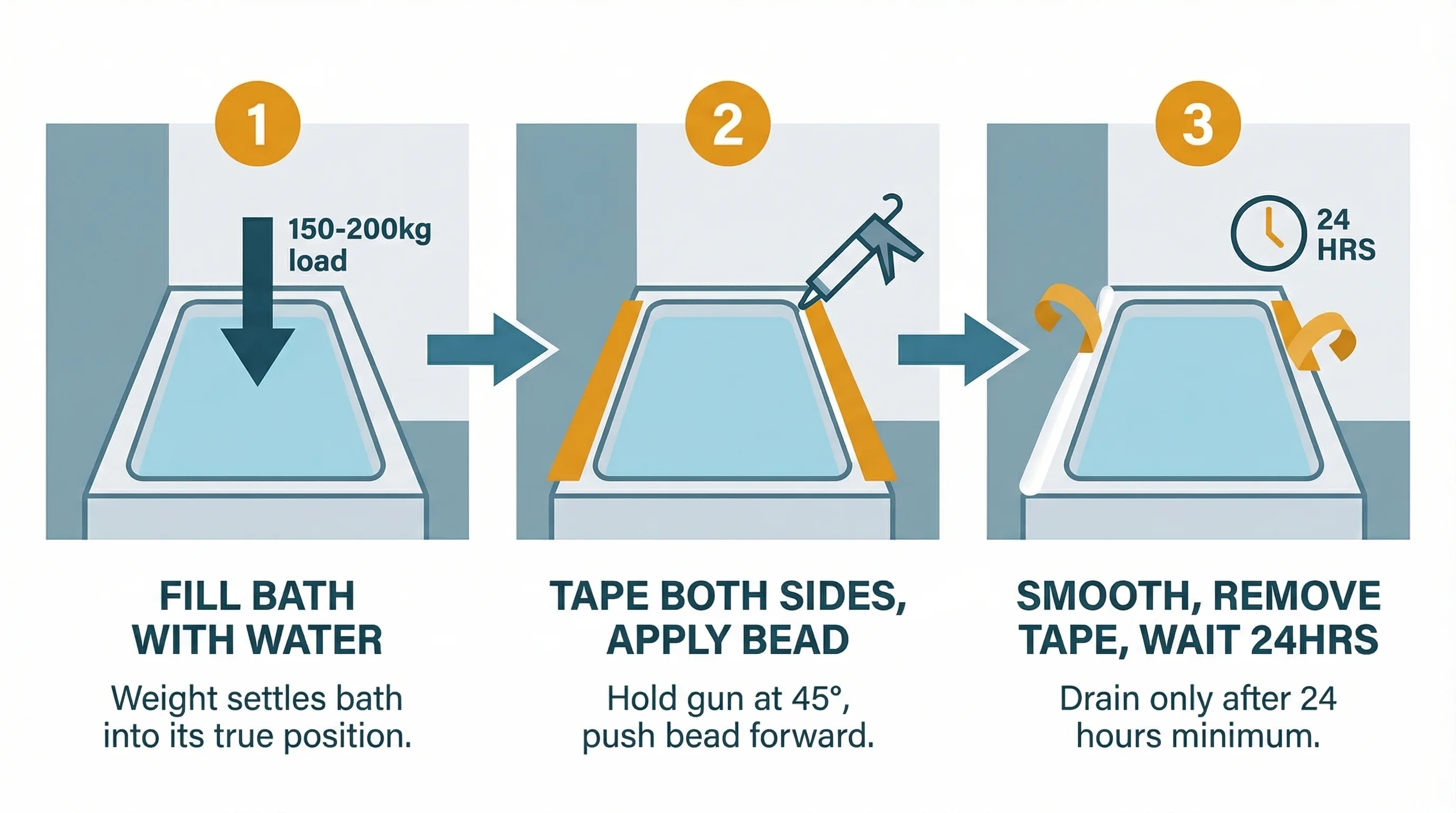 1

150-200kg load

FILL BATH WITH WATER

Weight settles bath into its true position.

2

TAPE BOTH SIDES, APPLY BEAD

Hold gun at 45°, push bead forward.

3

24 HRS

SMOOTH, REMOVE TAPE, WAIT 24HRS

Drain only after 24 hours minimum.